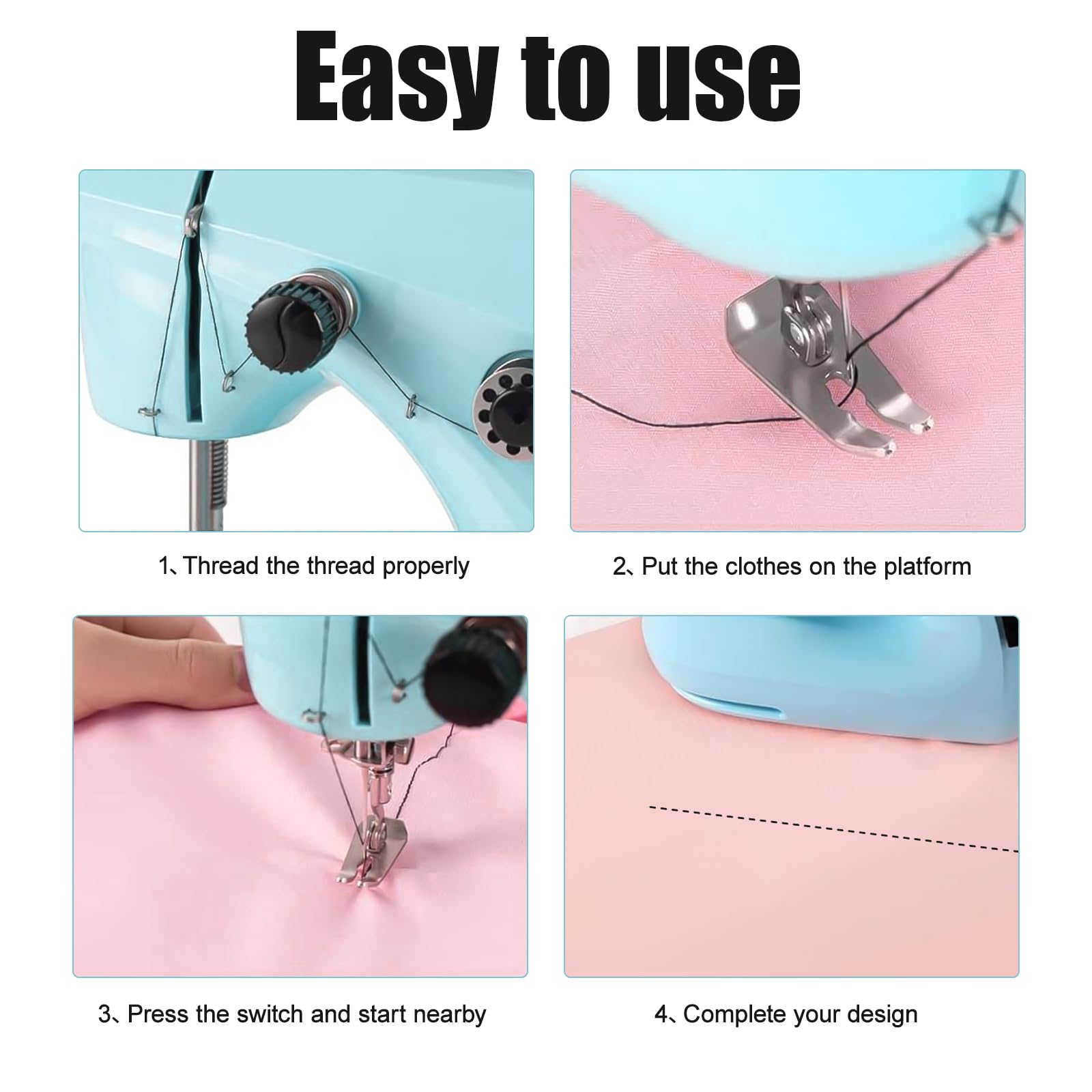 Easy to use

1、Thread the thread properly

2、Put the clothes on the platform

3、Press the switch and start nearby

4、Complete your design