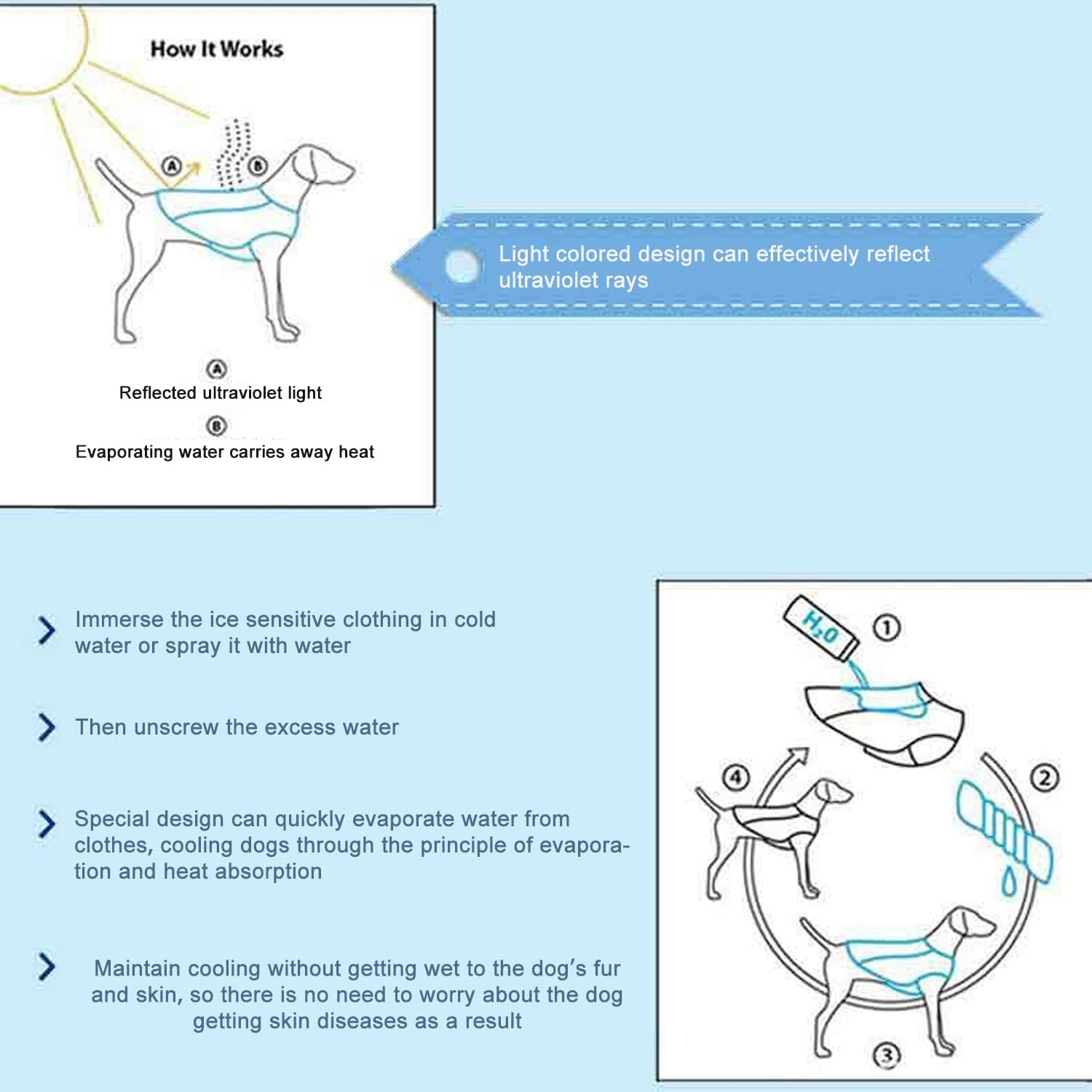 How It Works

Ⓐ Ⓑ

Ⓐ
Reflected ultraviolet light
Ⓑ
Evaporating water carries away heat

Light colored design can effectively reflect ultraviolet rays

Immerse the ice sensitive clothing in cold water or spray it with water

Then unscrew the excess water

Special design can quickly evaporate water from clothes, cooling dogs through the principle of evaporation and heat absorption

Maintain cooling without getting wet to the dog's fur and skin, so there is no need to worry about the dog getting skin diseases as a result

$H_2O$ ①

②

③

④