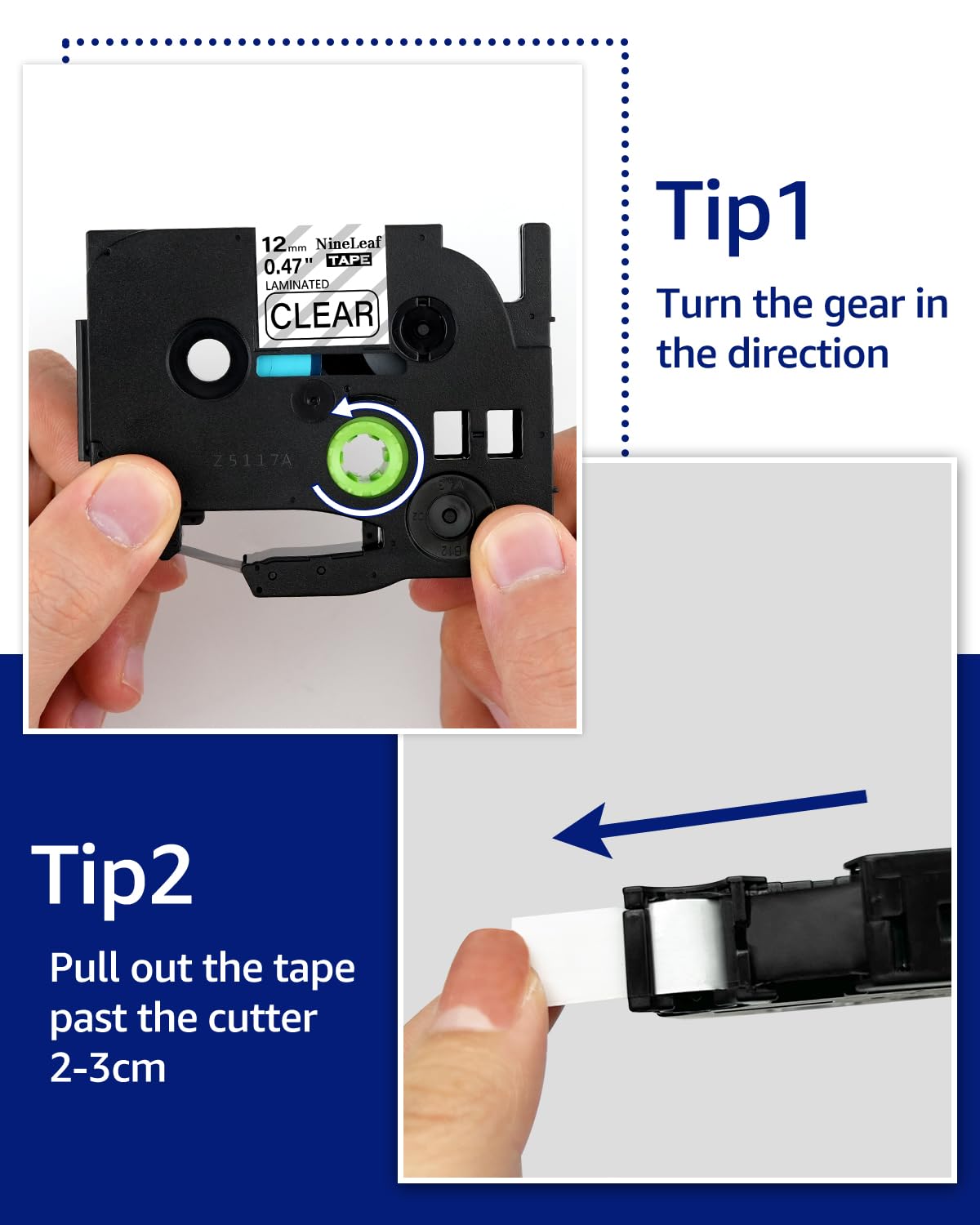 12mm NineLeaf
0.47" TAPE
LAMINATED
CLEAR

Z5117A

Tip1

Turn the gear in the direction

Tip2

Pull out the tape past the cutter 2-3cm