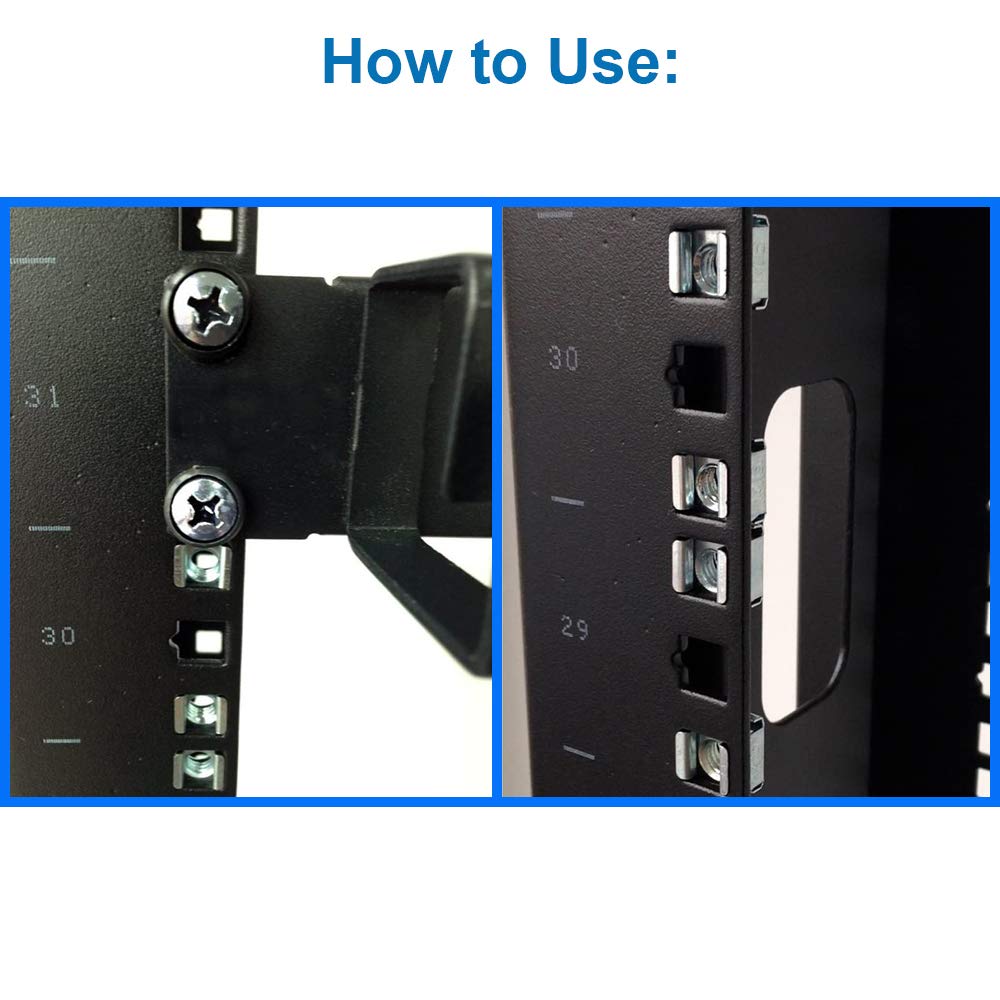 How to Use:

31

30

30

29