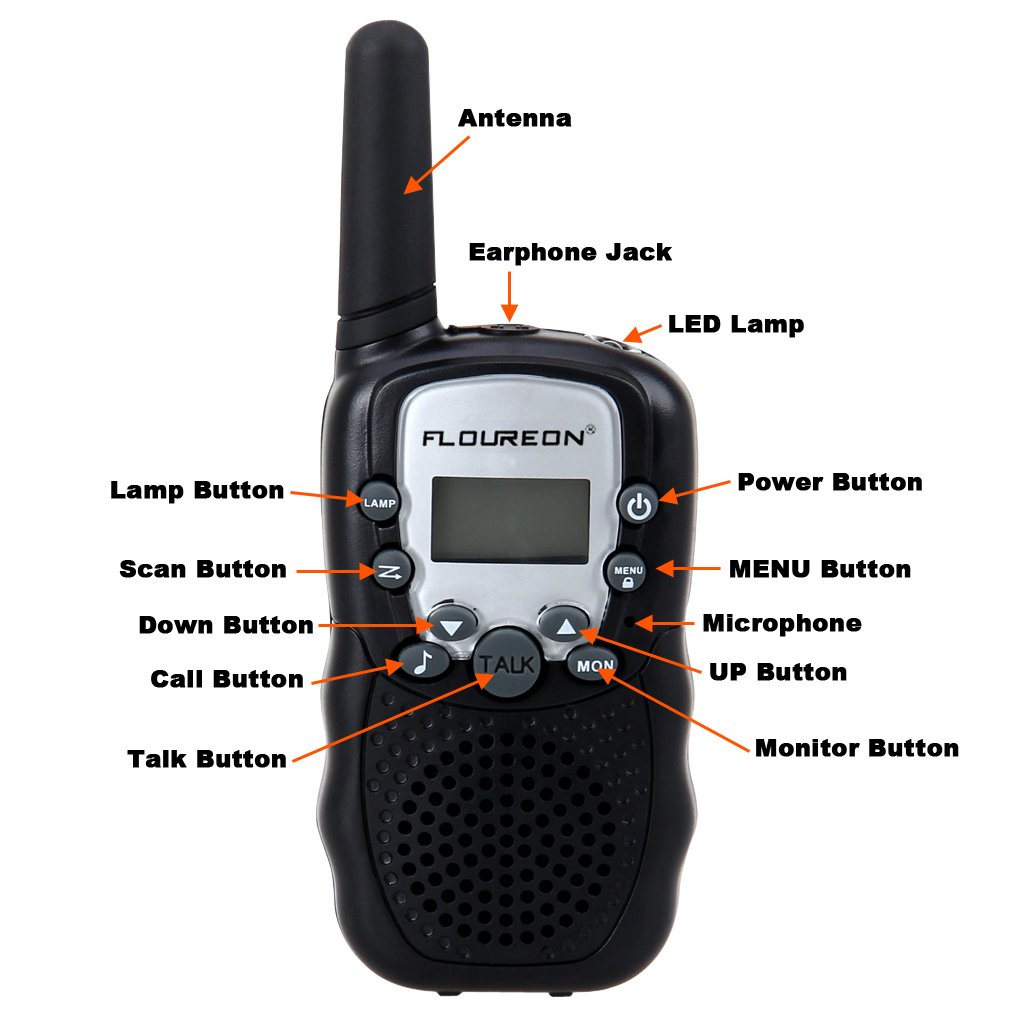 Antenna

Earphone Jack

LED Lamp

FLOUREON®

Lamp Button

LAMP

Power Button

Scan Button

MENU

MENU Button

Down Button

Microphone

Call Button

TALK

MON

UP Button

Talk Button

Monitor Button