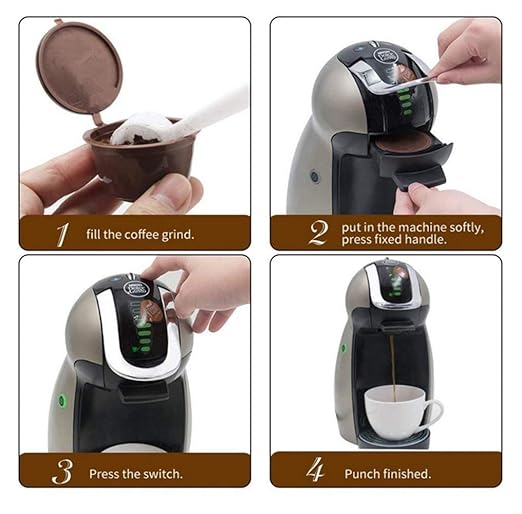 1 fill the coffee grind.

2 put in the machine softly, press fixed handle.

3 Press the switch.

4 Punch finished.