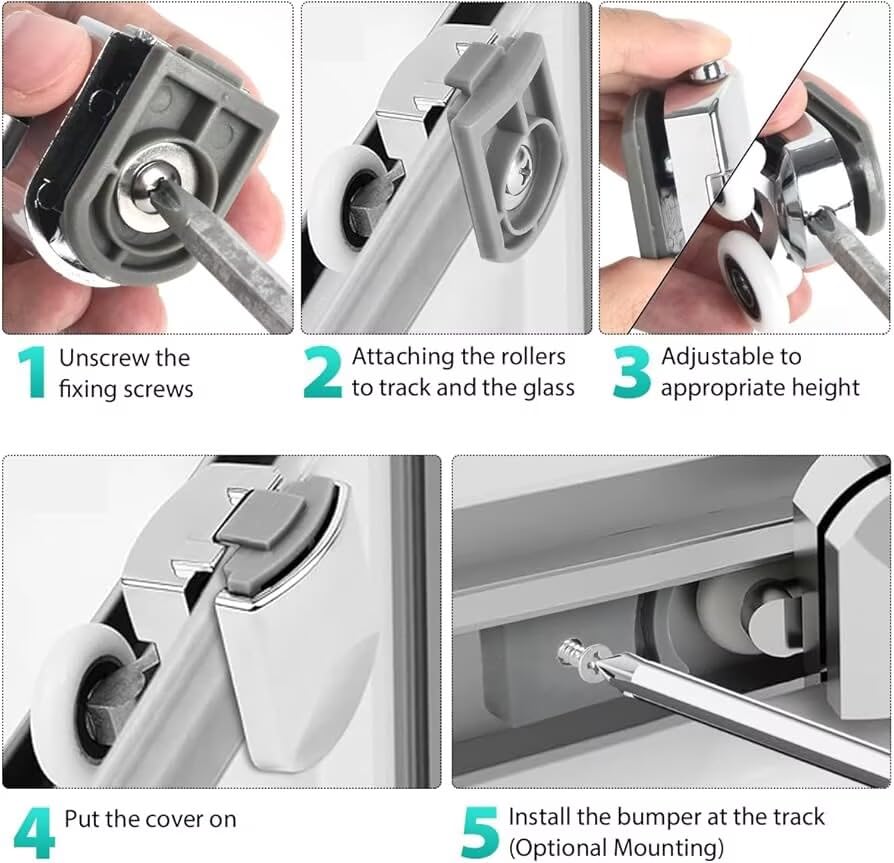 1 Unscrew the fixing screws

2 Attaching the rollers to track and the glass

3 Adjustable to appropriate height

4 Put the cover on

5 Install the bumper at the track (Optional Mounting)