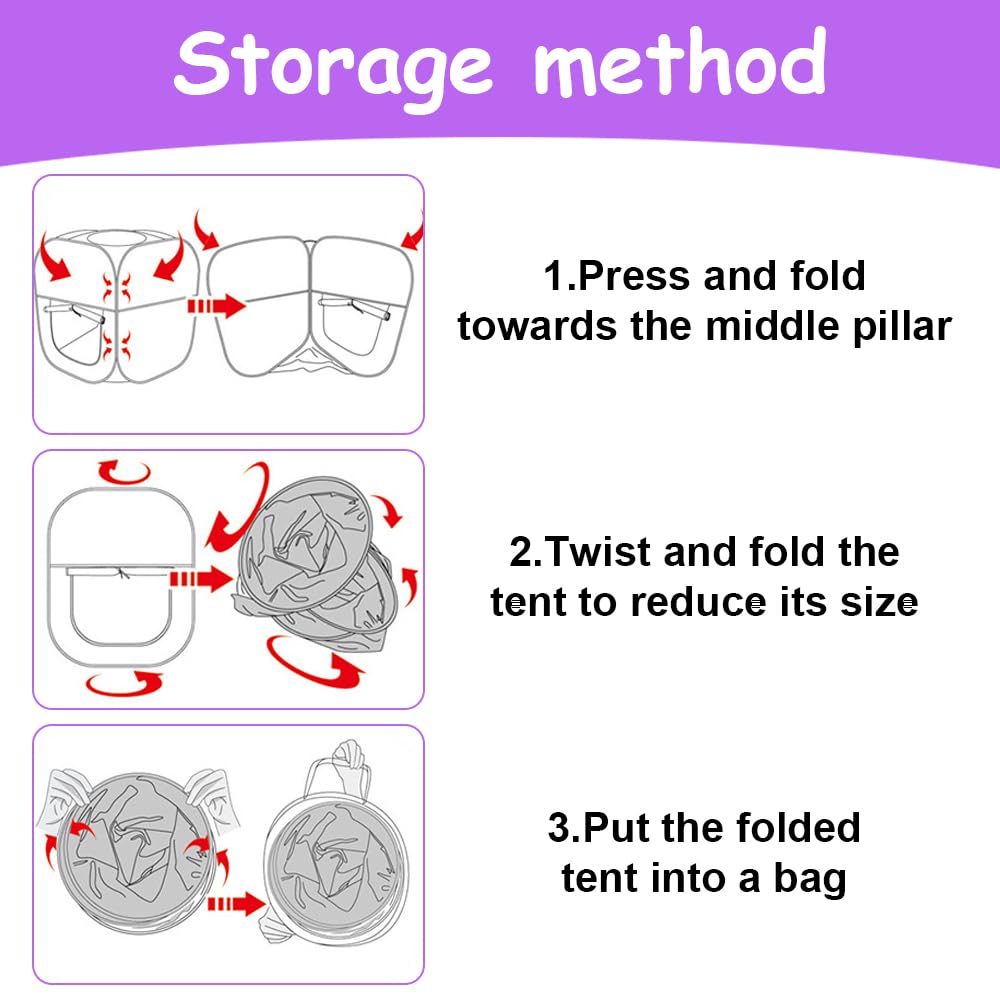 Storage method

1.Press and fold towards the middle pillar

2.Twist and fold the tent to reduce its size

3.Put the folded tent into a bag