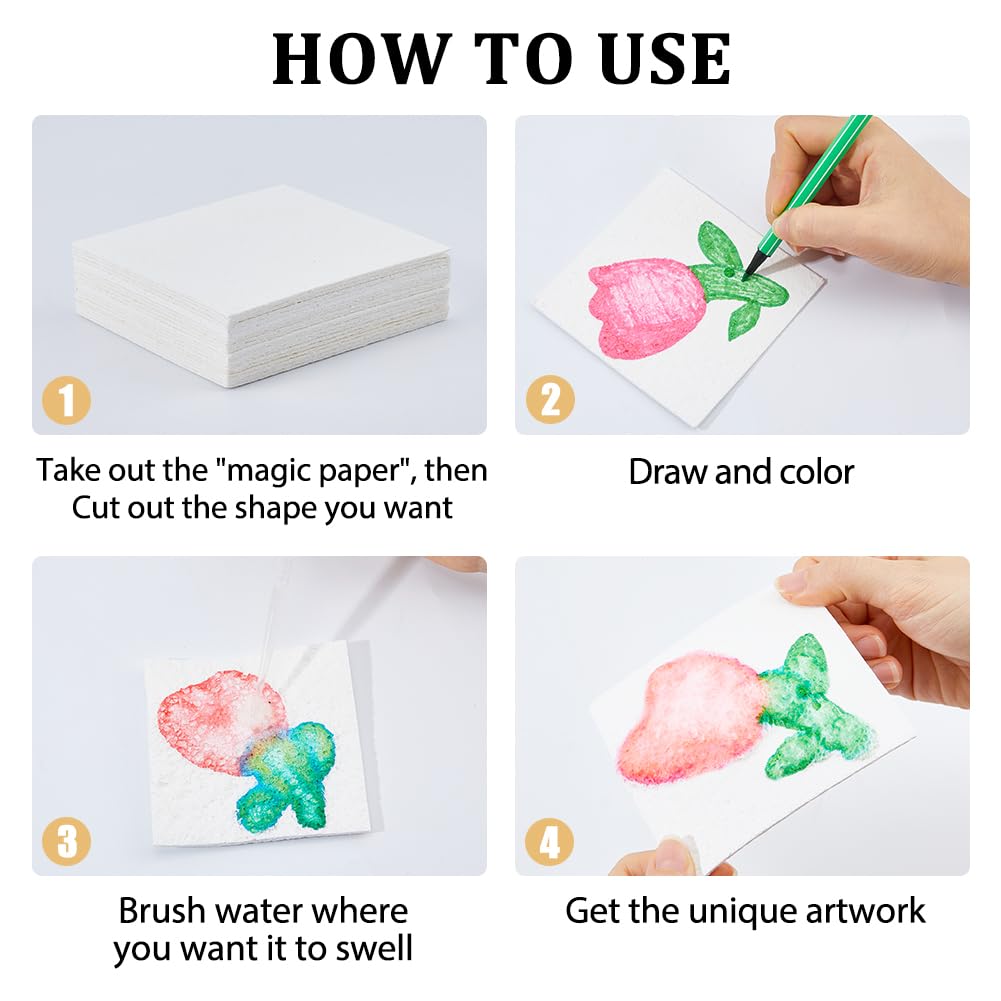 HOW TO USE

1

Take out the "magic paper", then Cut out the shape you want

2

Draw and color

3

Brush water where you want it to swell

4

Get the unique artwork