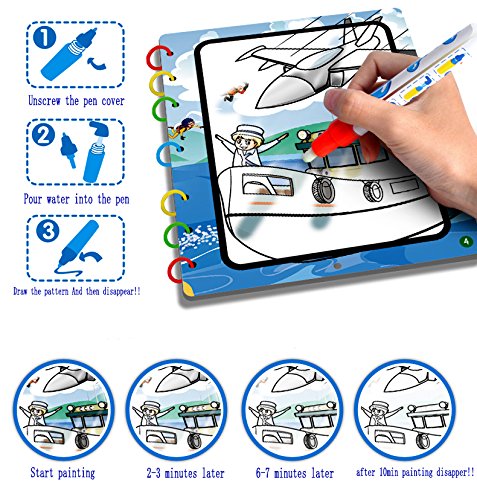 1
Unscrew the pen cover

2
Pour water into the pen

3
Draw the pattern And then disappear!!

4

Start painting

2-3 minutes later

6-7 minutes later

after 10min painting disapper!!