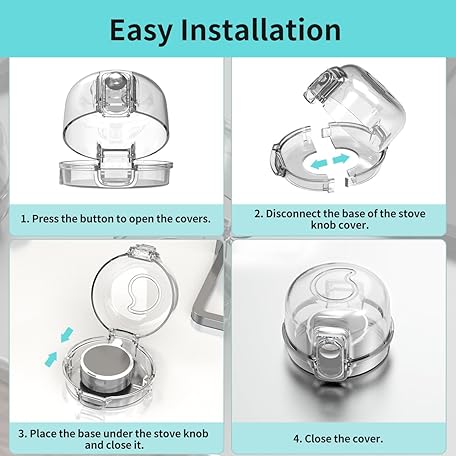 Easy Installation

1. Press the button to open the covers.

2. Disconnect the base of the stove knob cover.

3. Place the base under the stove knob and close it.

4. Close the cover.