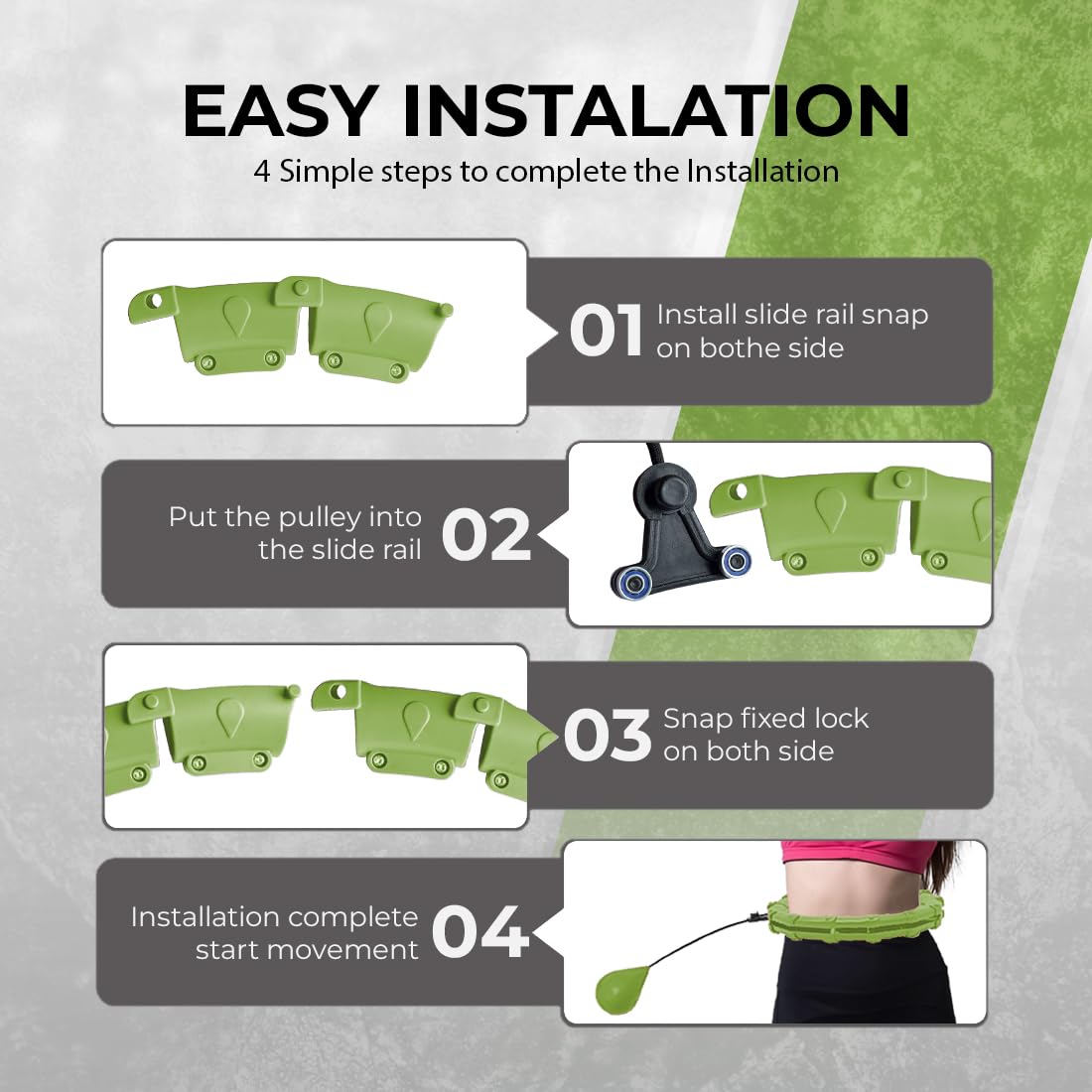 EASY INSTALATION
4 Simple steps to complete the Installation

01 Install slide rail snap on bothe side

Put the pulley into the slide rail 02

03 Snap fixed lock on both side

Installation complete start movement 04