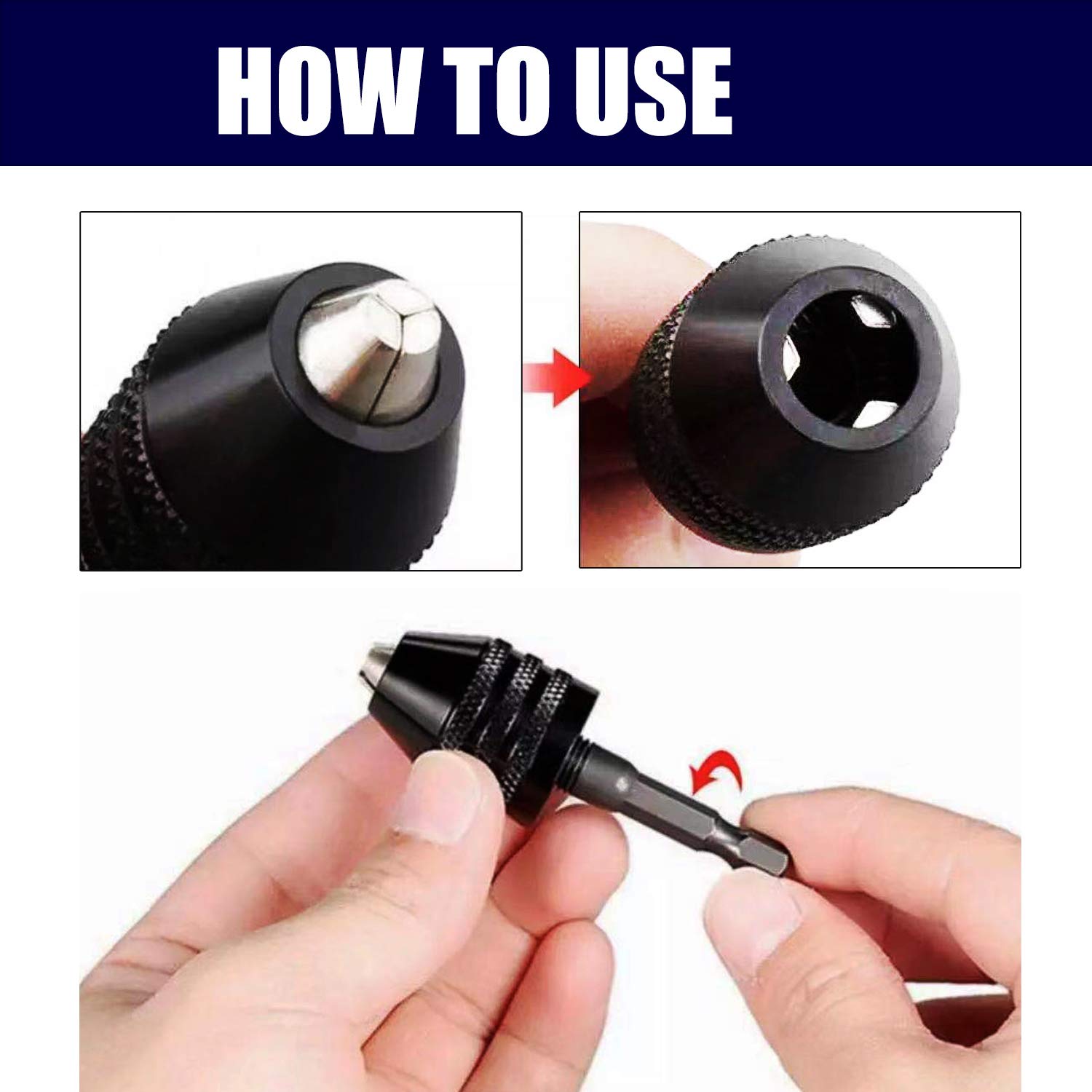 HOW TO USE