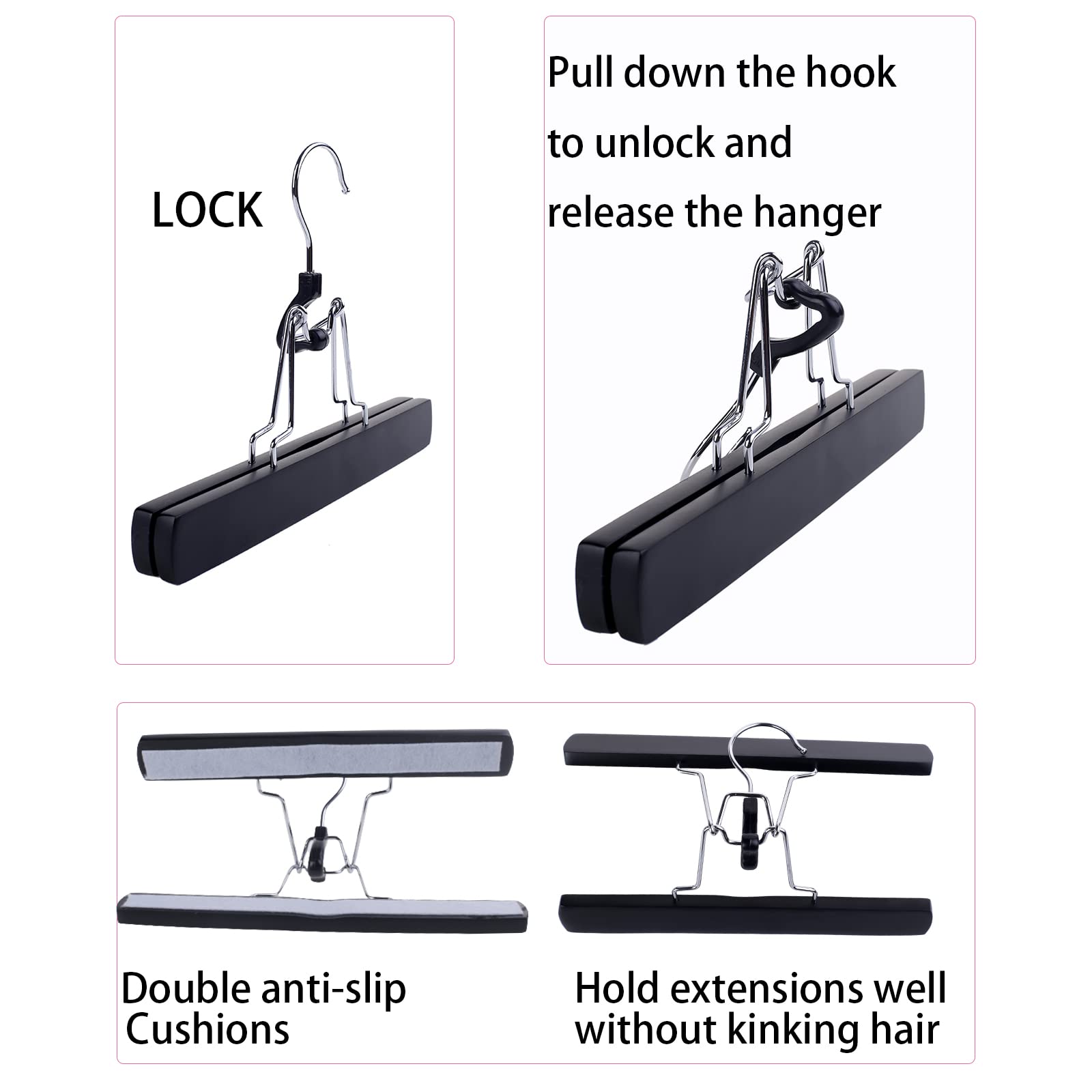 LOCK

Pull down the hook to unlock and release the hanger

Double anti-slip Cushions

Hold extensions well without kinking hair