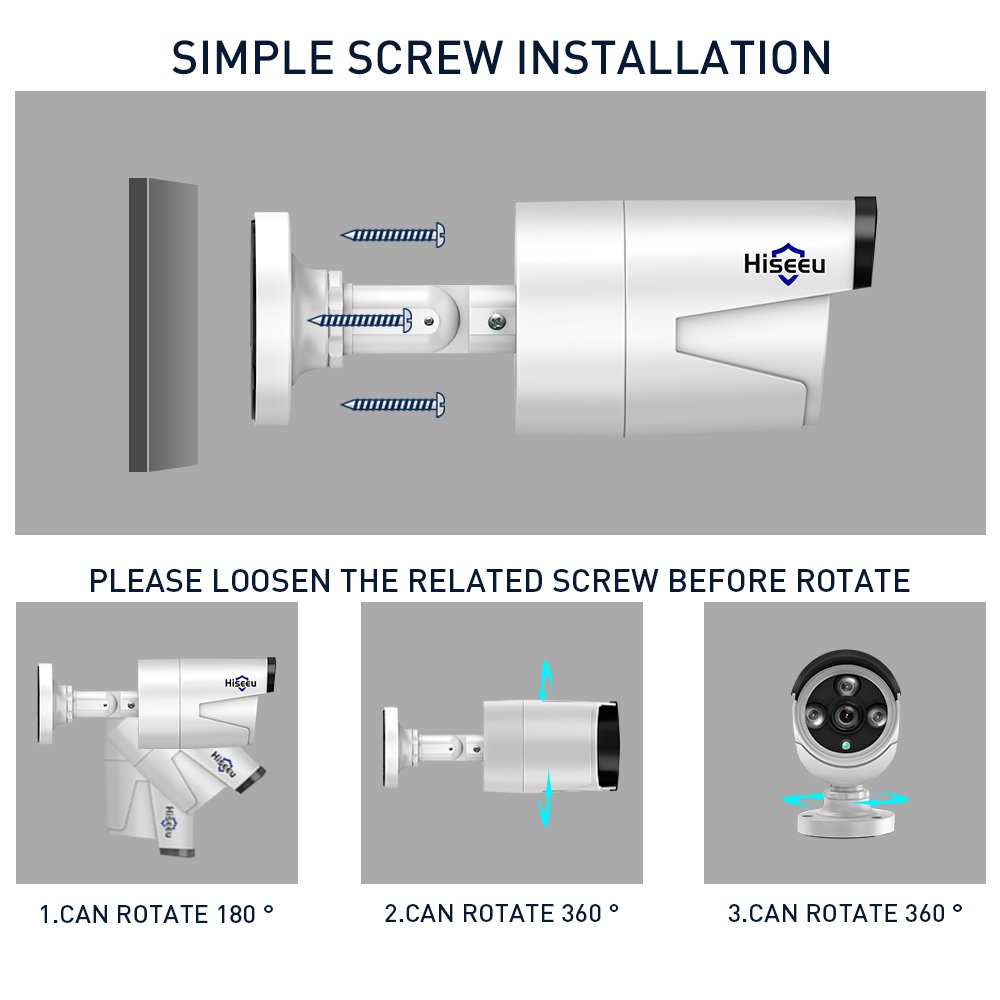 SIMPLE SCREW INSTALLATION

Hiseeu

PLEASE LOOSEN THE RELATED SCREW BEFORE ROTATE

Hiseeu

Hiseeu

Hiseeu

1.CAN ROTATE 180 °

2.CAN ROTATE 360 °

3.CAN ROTATE 360 °