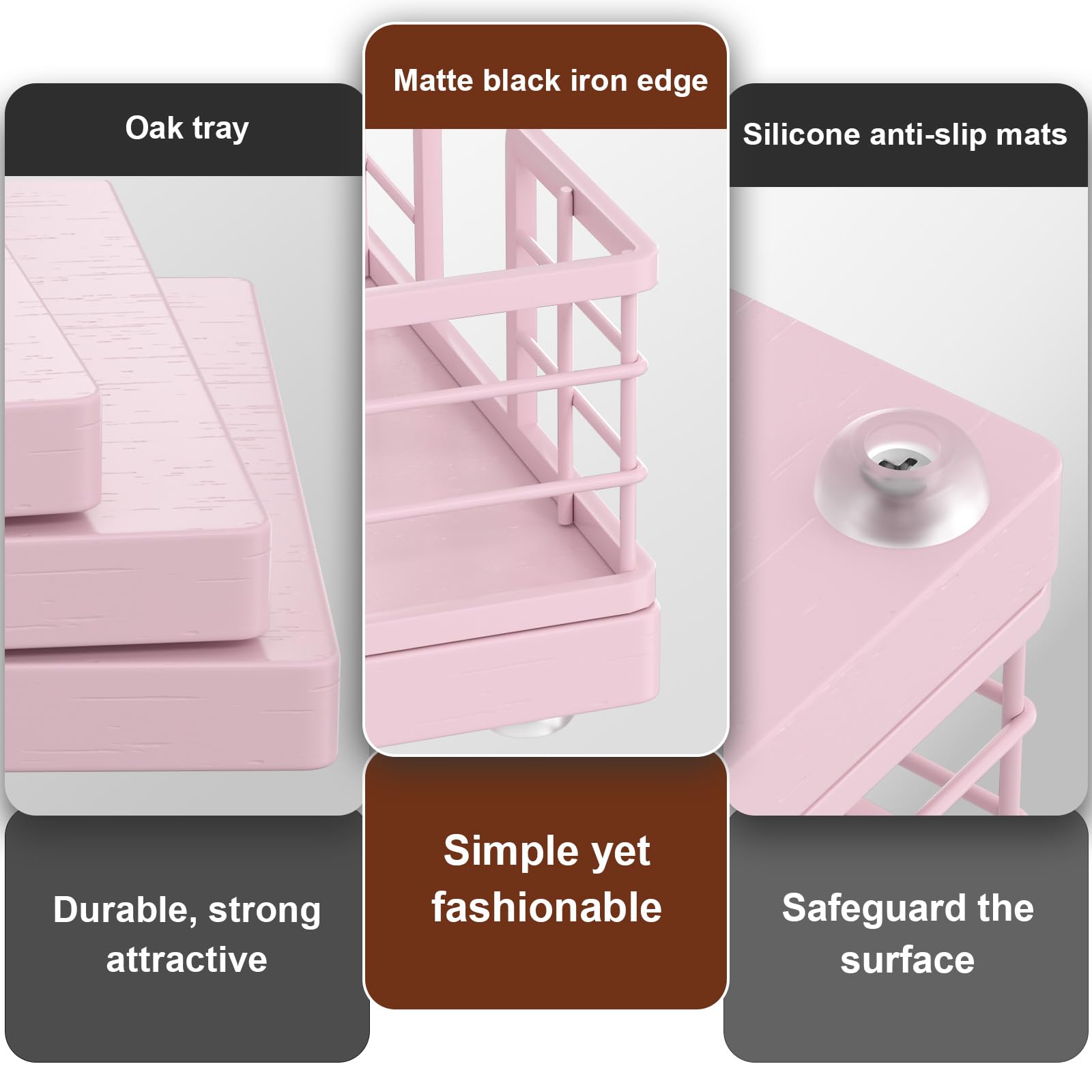 Oak tray

Durable, strong attractive

Matte black iron edge

Simple yet fashionable

Silicone anti-slip mats

Safeguard the surface