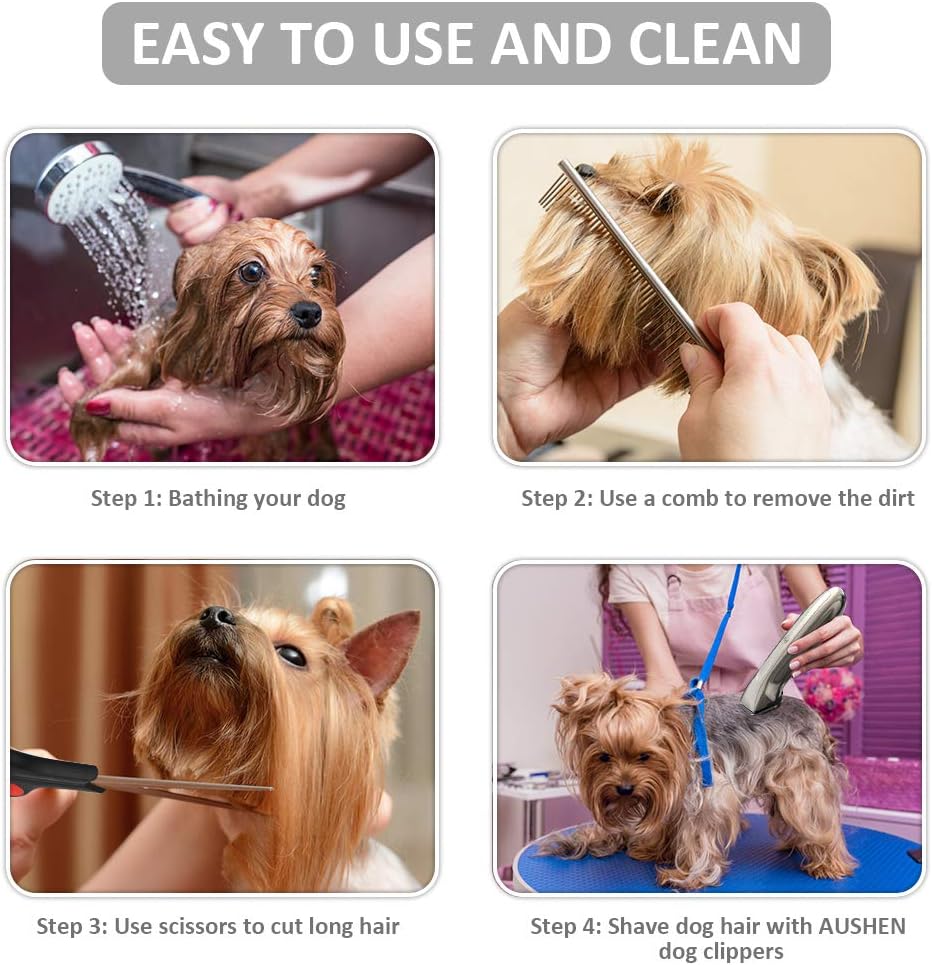 EASY TO USE AND CLEAN

Step 1: Bathing your dog

Step 2: Use a comb to remove the dirt

Step 3: Use scissors to cut long hair

Step 4: Shave dog hair with AUSHEN dog clippers