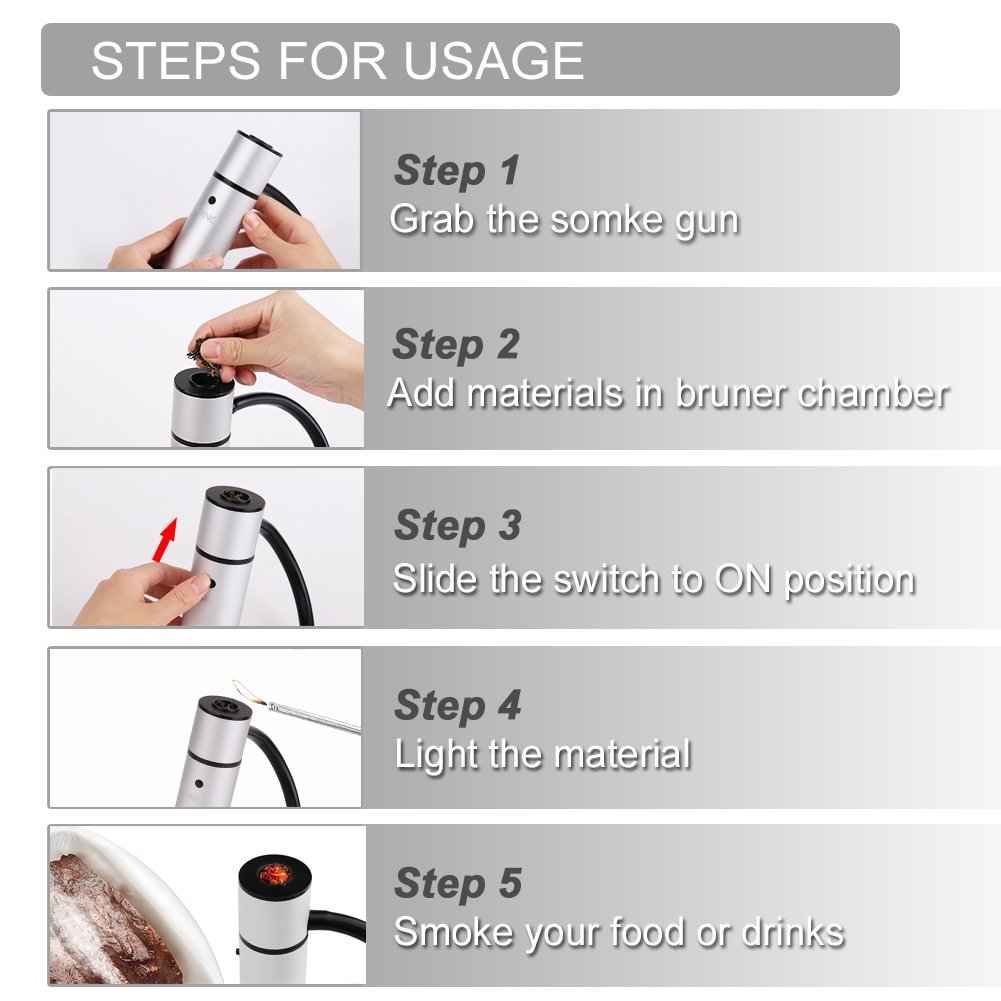 STEPS FOR USAGE

Step 1
Grab the somke gun

Step 2
Add materials in bruner chamber

Step 3
Slide the switch to ON position

Step 4
Light the material

Step 5
Smoke your food or drinks