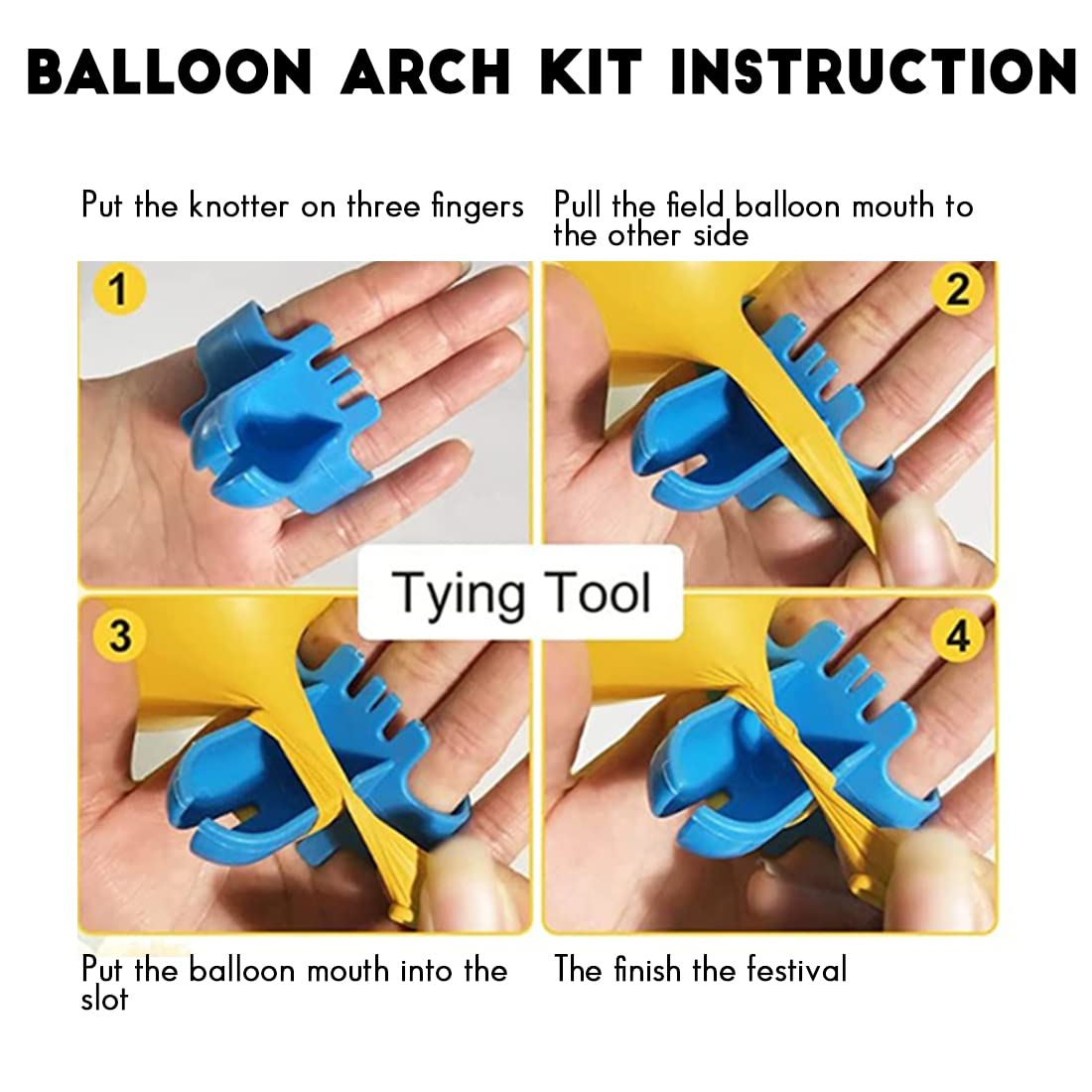 BALLOON ARCH KIT INSTRUCTION

Put the knotter on three fingers

Pull the field balloon mouth to the other side

1

2

Tying Tool

3

4

Put the balloon mouth into the slot

The finish the festival