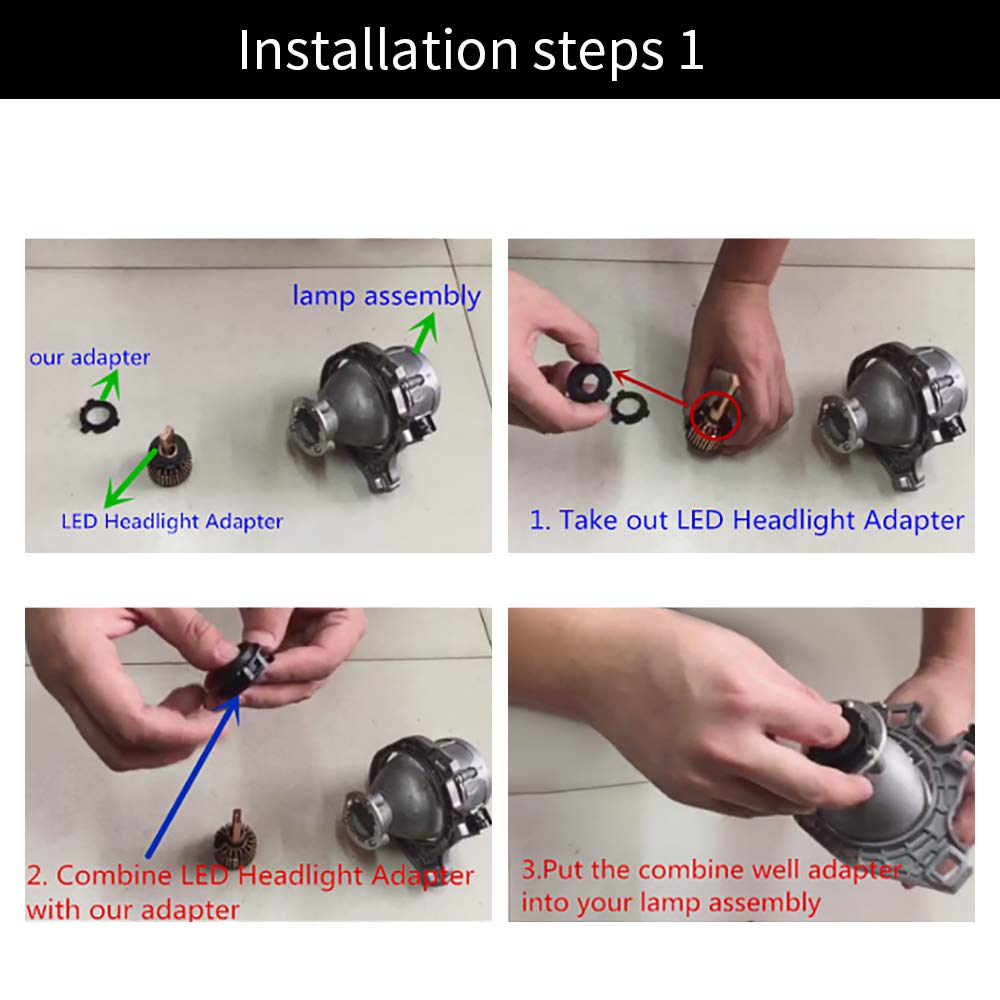 Installation steps 1

lamp assembly

our adapter

LED Headlight Adapter

1. Take out LED Headlight Adapter

2. Combine LED Headlight Adapter with our adapter

3.Put the combine well adapter into your lamp assembly