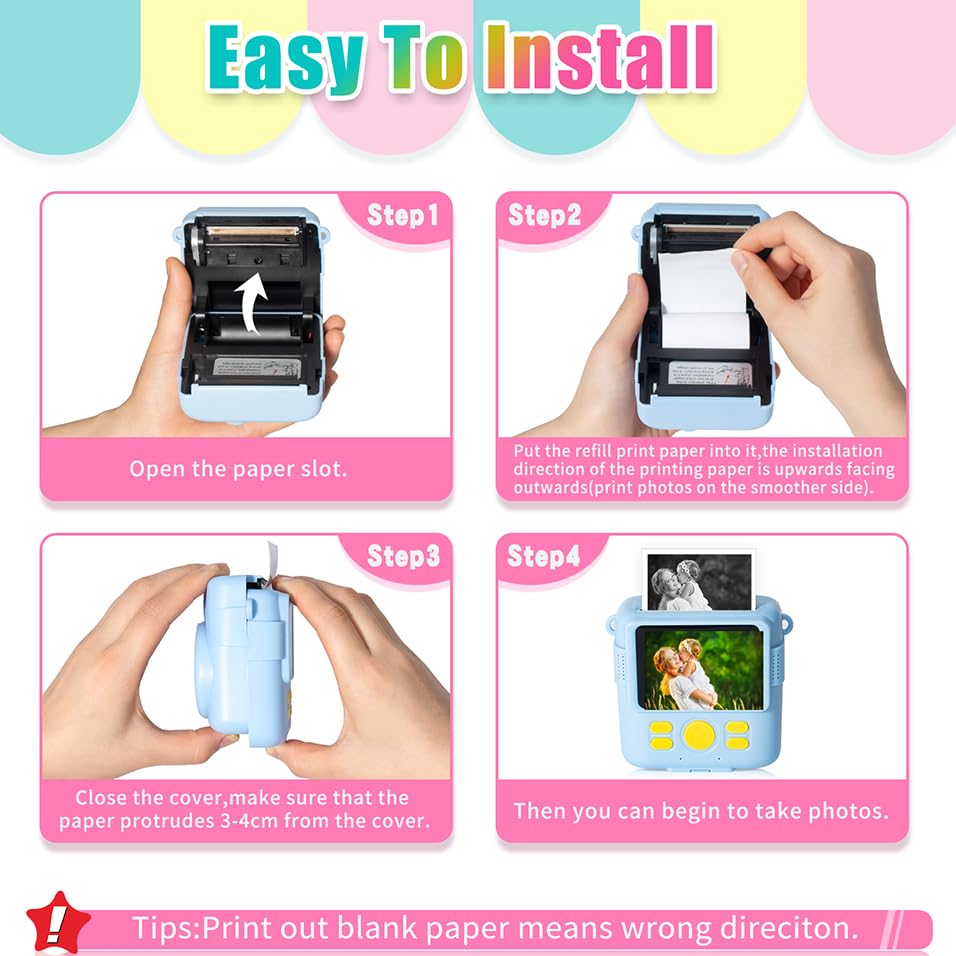 Easy To Install

Step1

Open the paper slot.

Step2

Put the refill print paper into it,the installation direction of the printing paper is upwards facing outwards(print photos on the smoother side).

Step3

Close the cover,make sure that the paper protrudes 3-4cm from the cover.

Step4

Then you can begin to take photos.

!

Tips:Print out blank paper means wrong direciton.