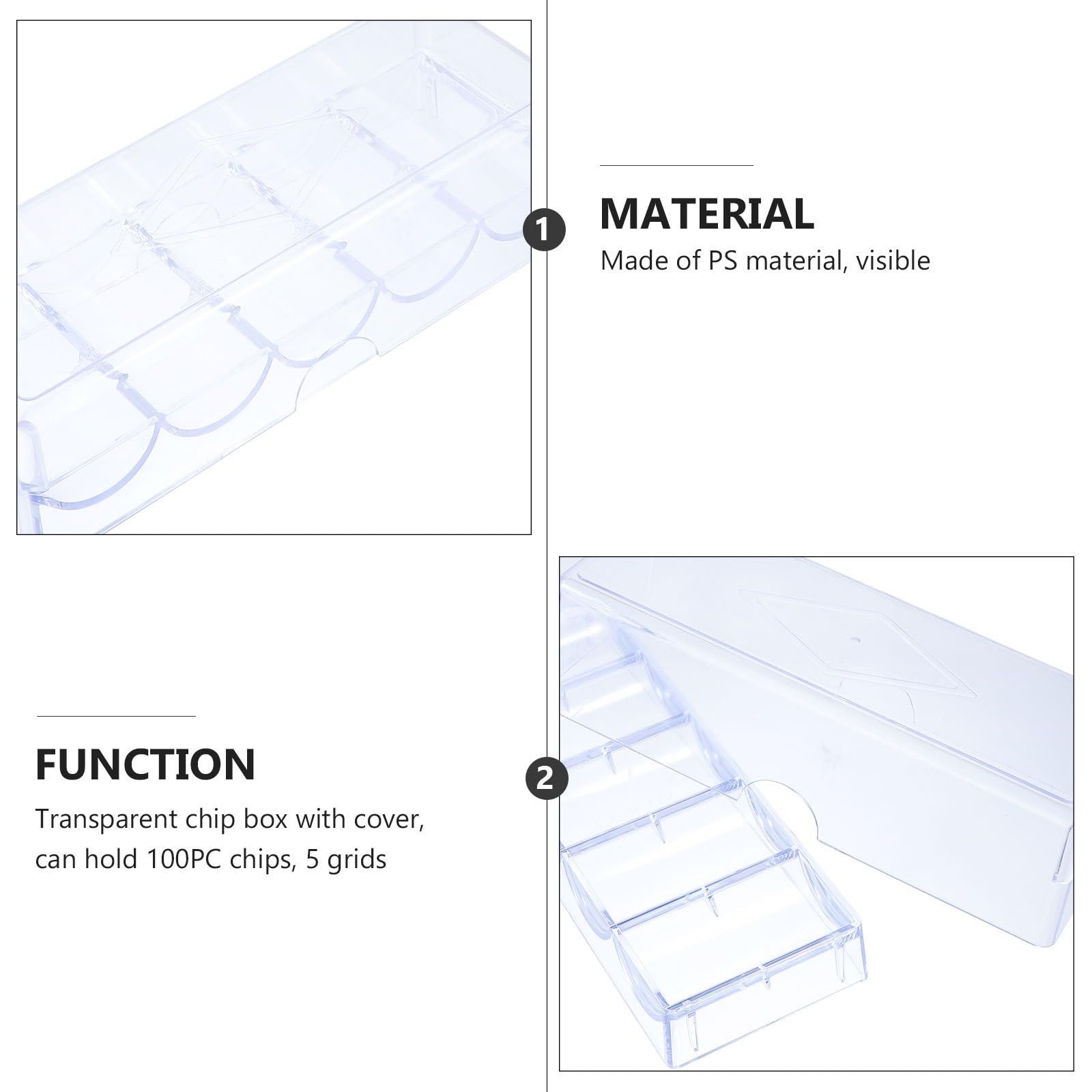 1

MATERIAL

Made of PS material, visible

FUNCTION

Transparent chip box with cover, can hold 100PC chips, 5 grids

2