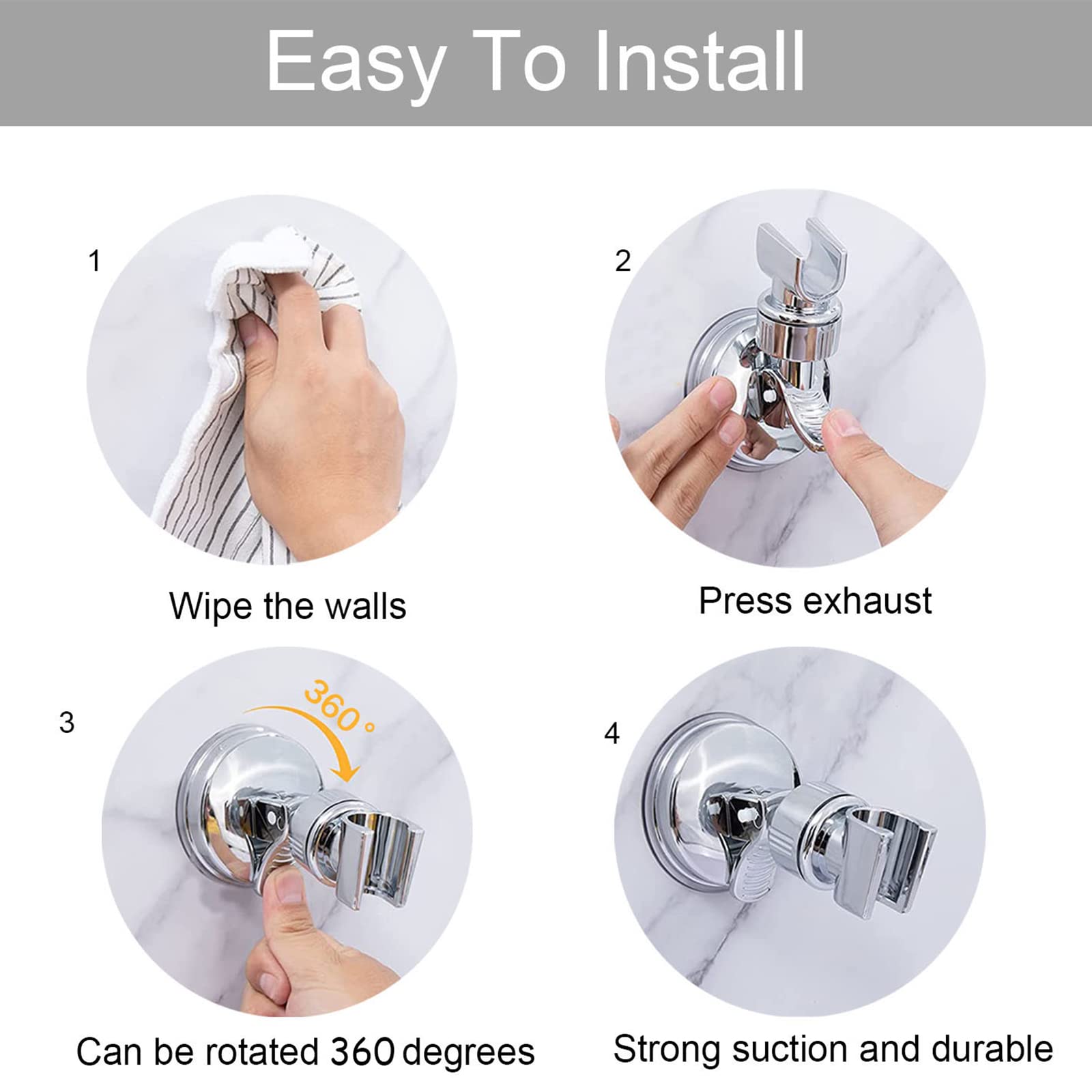 Easy To Install

1

Wipe the walls

2

Press exhaust

3

360°

Can be rotated 360 degrees

4

Strong suction and durable