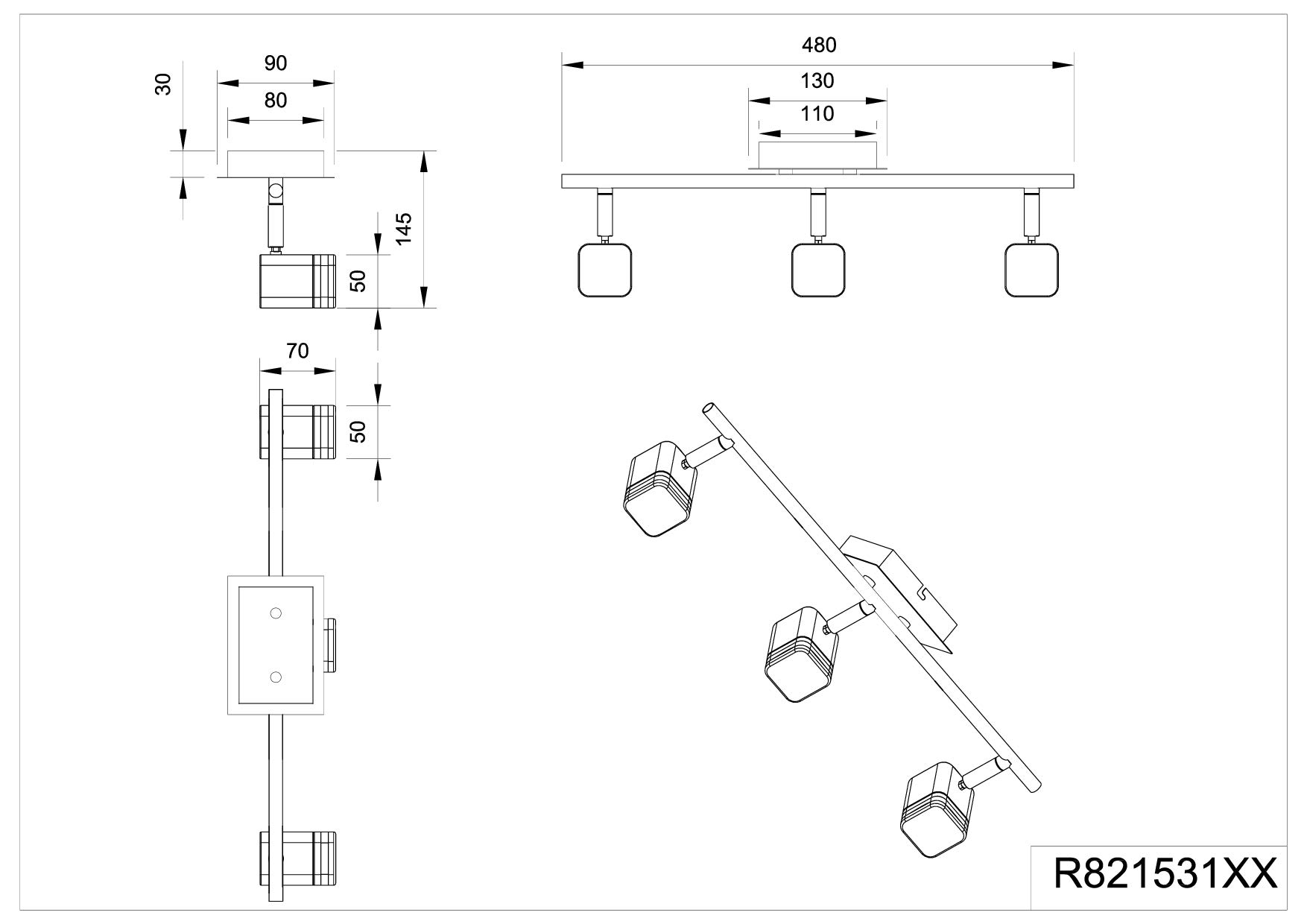 30
90
80
145
50
70
50
480
130
110
R821531XX