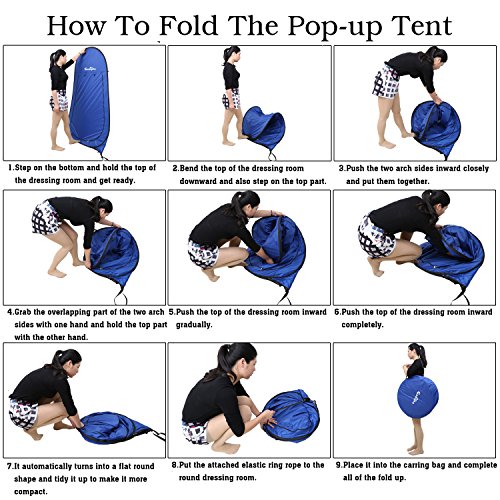 How To Fold The Pop-up Tent

1.Step on the bottom and hold the top of the dressing room and get ready.

2.Bend the top of the dressing room downward and also step on the top part.

3.Push the two arch sides inward closely and put them together.

4.Grab the overlapping part of the two arch sides with one hand and hold the top part with the other hand.

5.Push the top of the dressing room inward gradually.

6.Push the top of the dressing room inward completely.

7.It automatically turns into a flat round shape and tidy it up to make it more compact.

8.Put the attached elastic ring rope to the round dressing room.

9.Place it into the carring bag and complete all of the fold up.