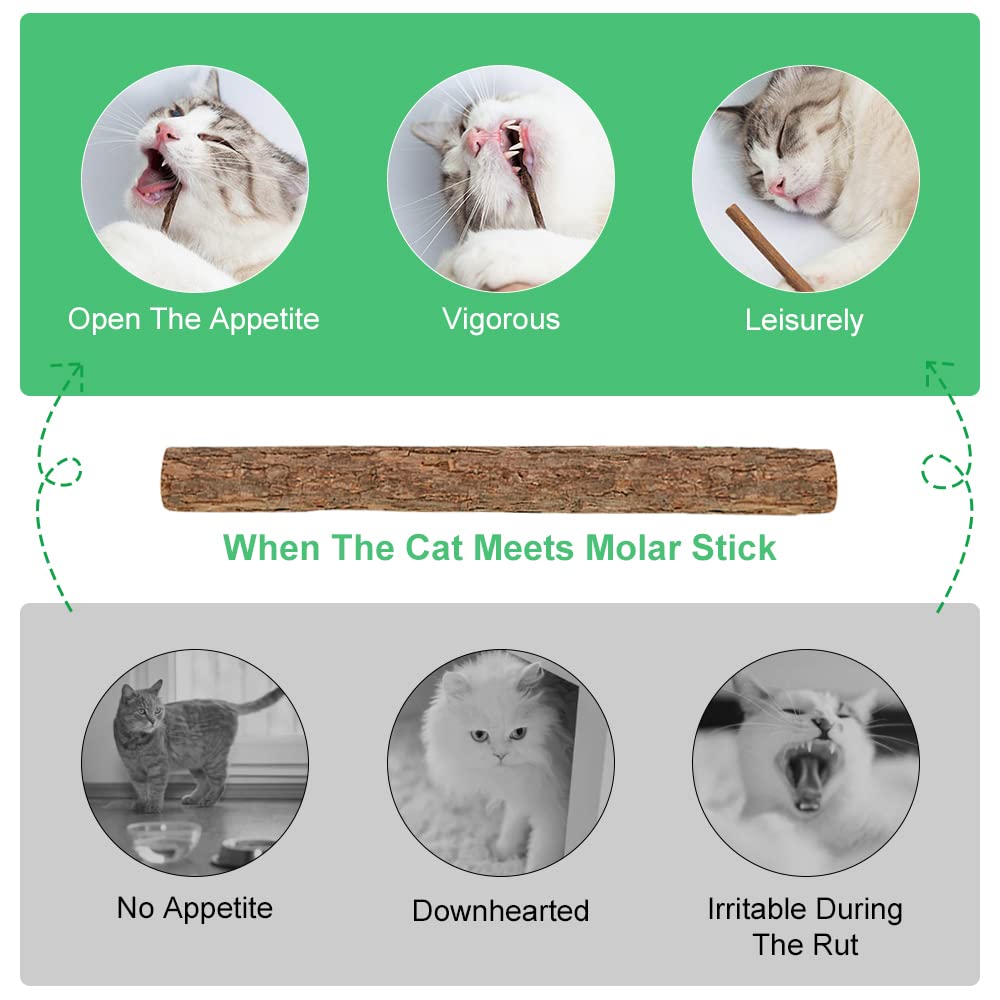 Open The Appetite

Vigorous

Leisurely

When The Cat Meets Molar Stick

No Appetite

Downhearted

Irritable During The Rut