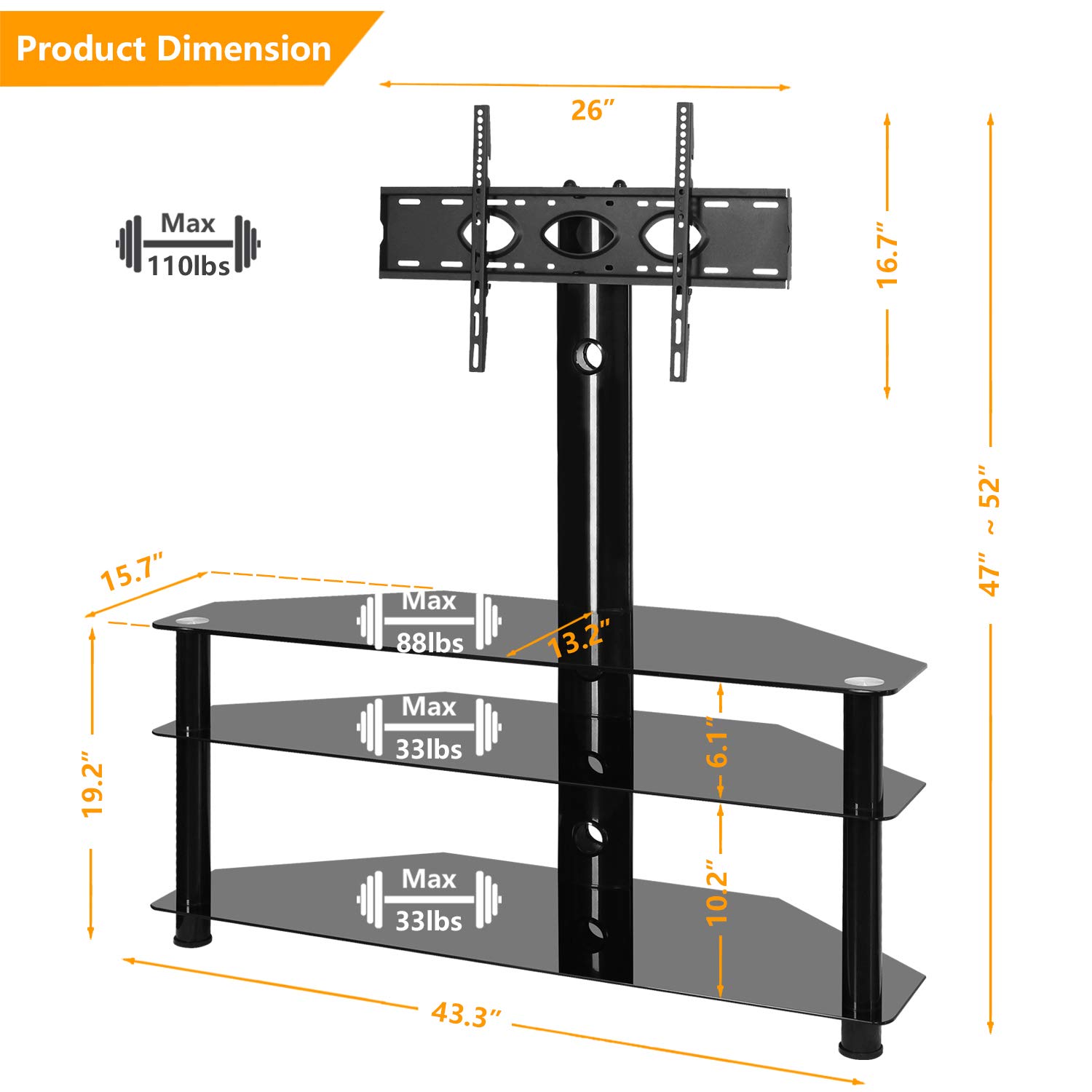 Product Dimension

26″

Max
110lbs

16.7″

47″ ~ 52″

15.7″

Max
88lbs

13.2″

Max
33lbs

6.1″

19.2″

Max
33lbs

10.2″

43.3″