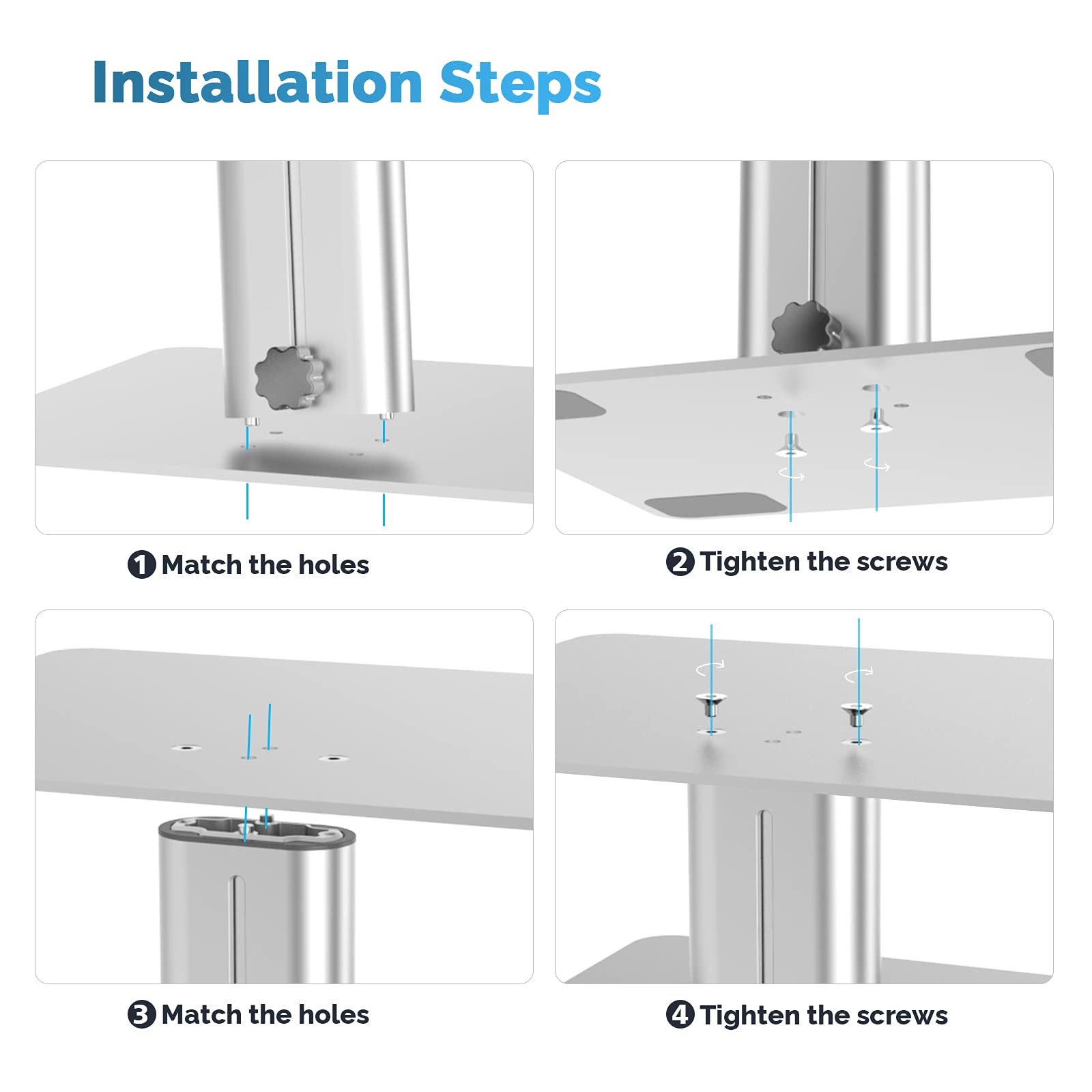 Installation Steps

1 Match the holes

2 Tighten the screws

3 Match the holes

4 Tighten the screws