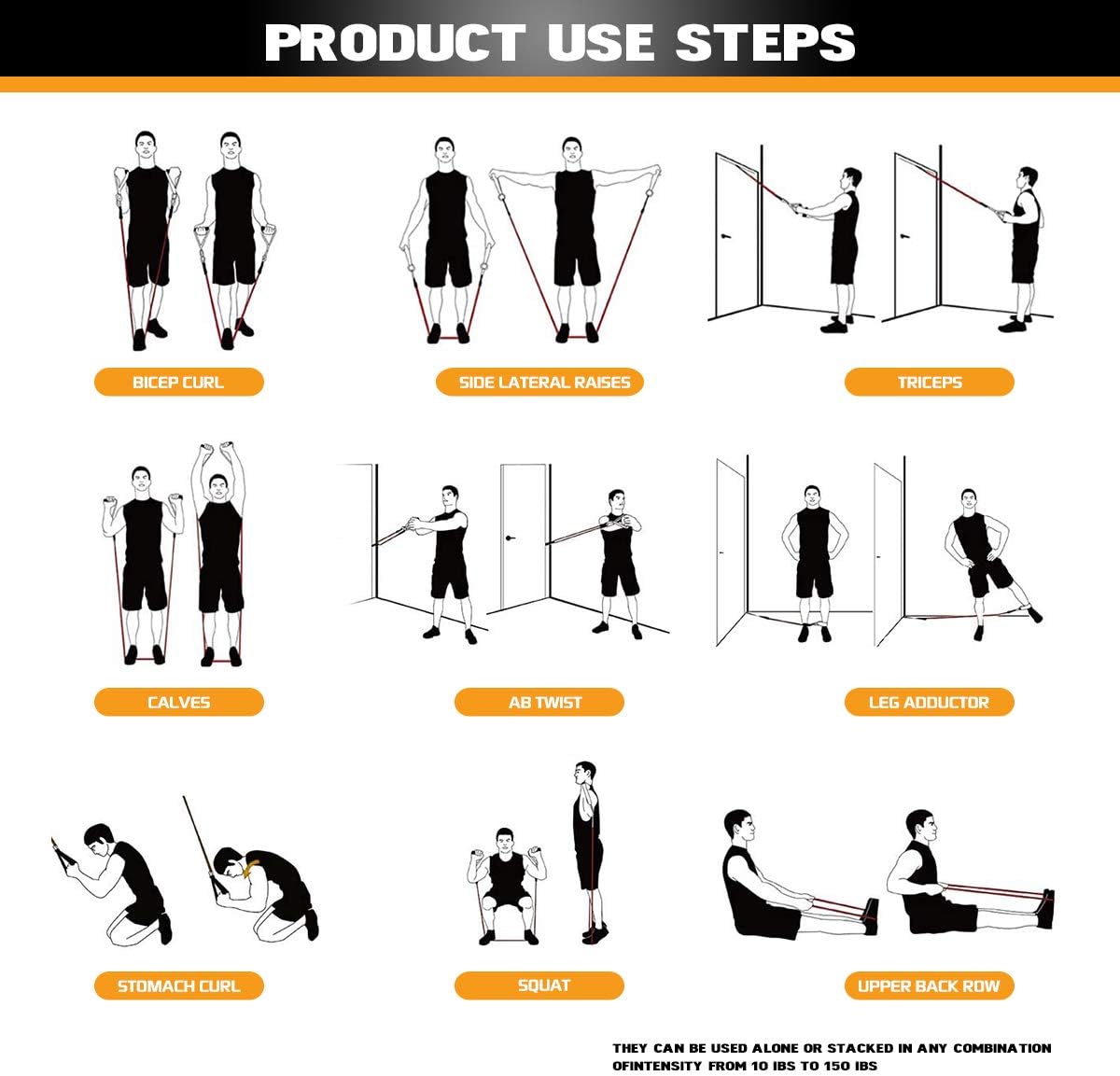 PRODUCT USE STEPS

BICEP CURL

SIDE LATERAL RAISES

TRICEPS

CALVES

AB TWIST

LEG ADDUCTOR

STOMACH CURL

SQUAT

UPPER BACK ROW

THEY CAN BE USED ALONE OR STACKED IN ANY COMBINATION OFINTENSITY FROM 10 IBS TO 150 IBS