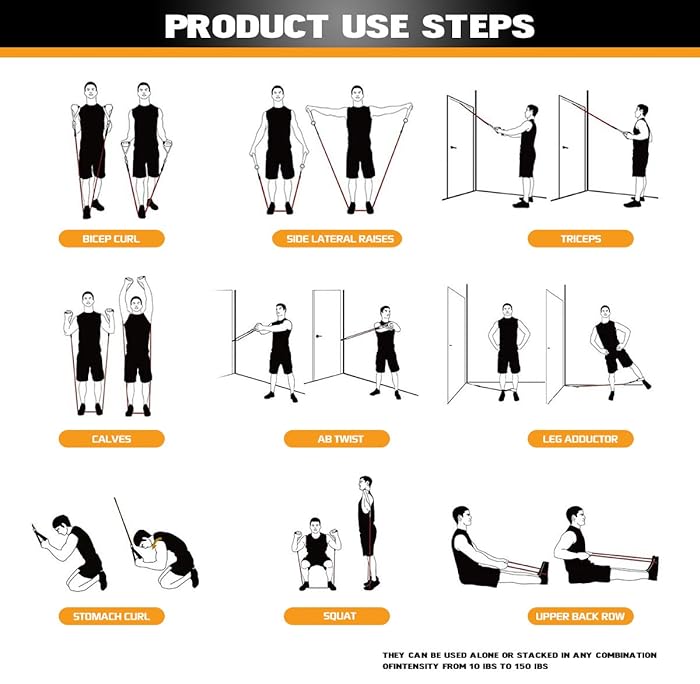 PRODUCT USE STEPS

BICEP CURL

SIDE LATERAL RAISES

TRICEPS

CALVES

AB TWIST

LEG ADDUCTOR

STOMACH CURL

SQUAT

UPPER BACK ROW

THEY CAN BE USED ALONE OR STACKED IN ANY COMBINATION OFINTENSITY FROM 10 IBS TO 150 IBS