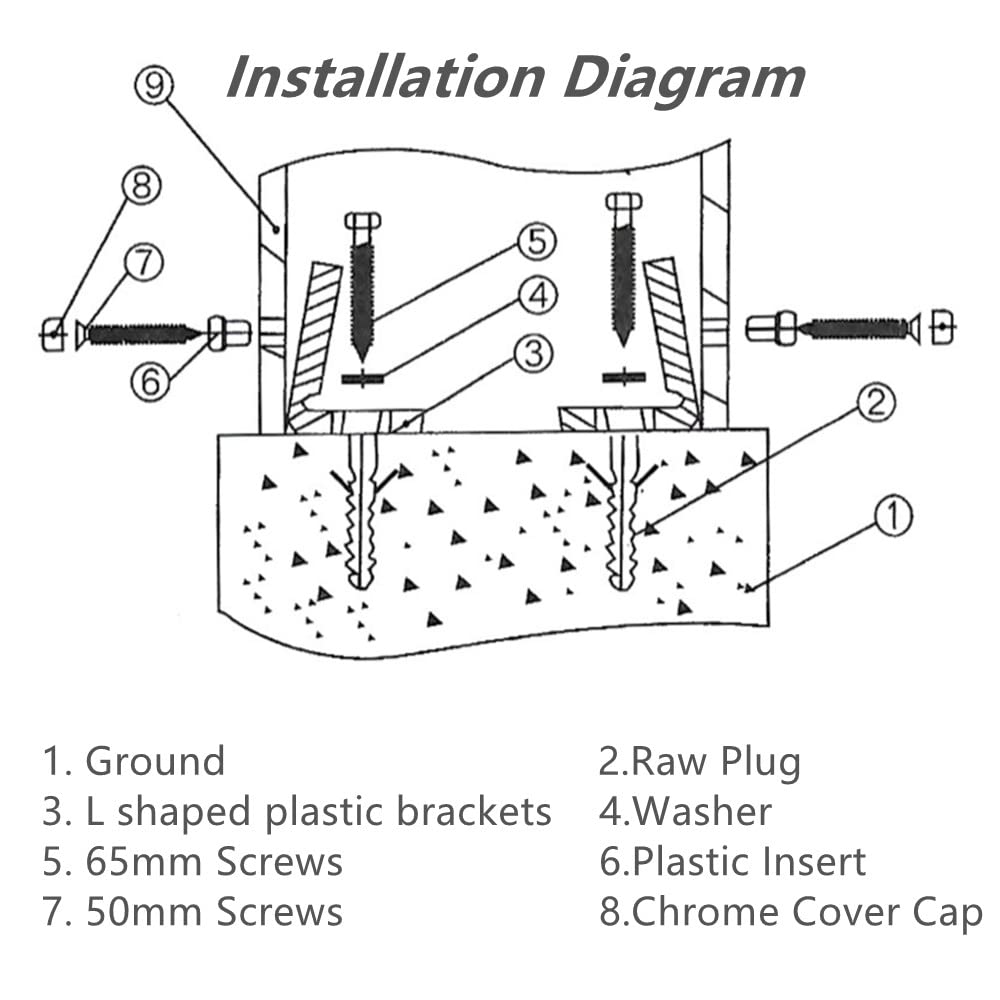 Installation Diagram

9
8
7
6
5
4
3
2
1

1. Ground
3. L shaped plastic brackets
5. 65mm Screws
7. 50mm Screws

2.Raw Plug
4.Washer
6.Plastic Insert
8.Chrome Cover Cap