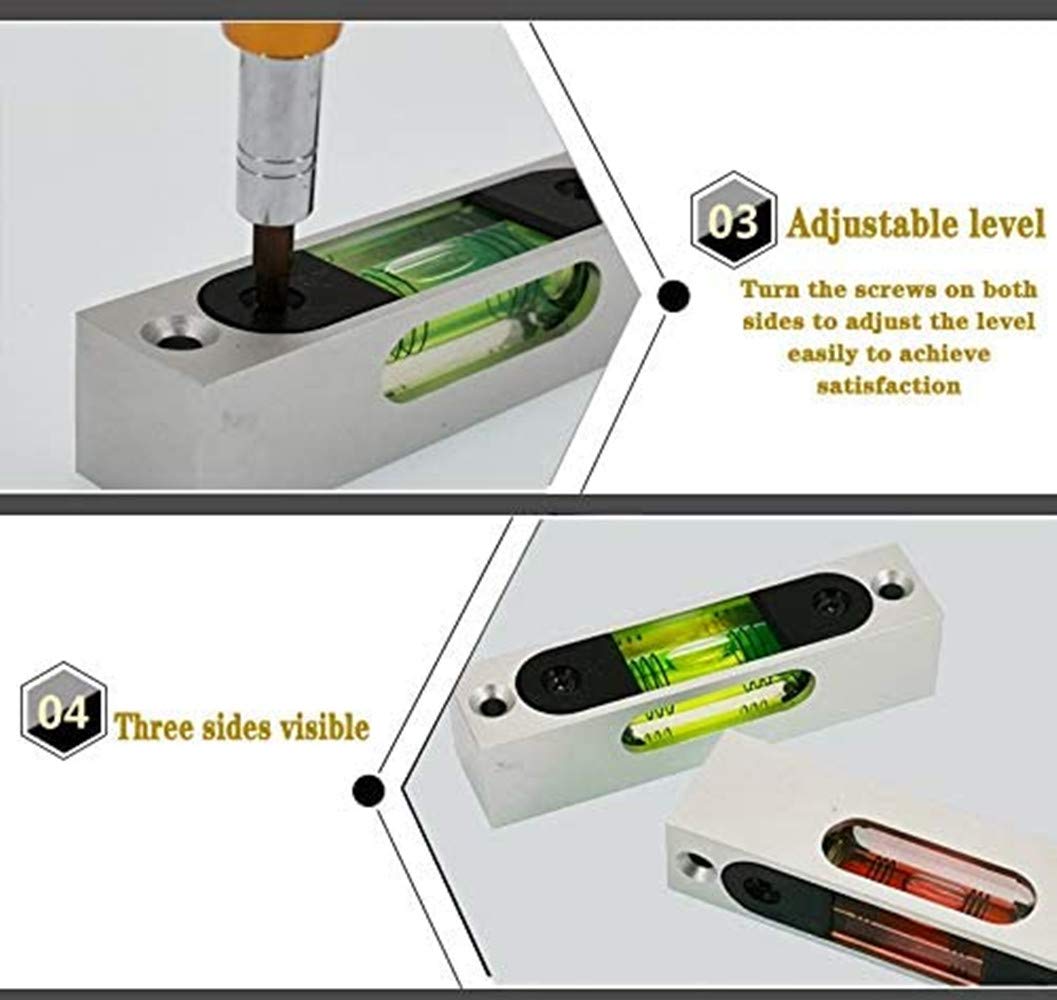 03 Adjustable level

Turn the screws on both sides to adjust the level easily to achieve satisfaction

04 Three sides visible