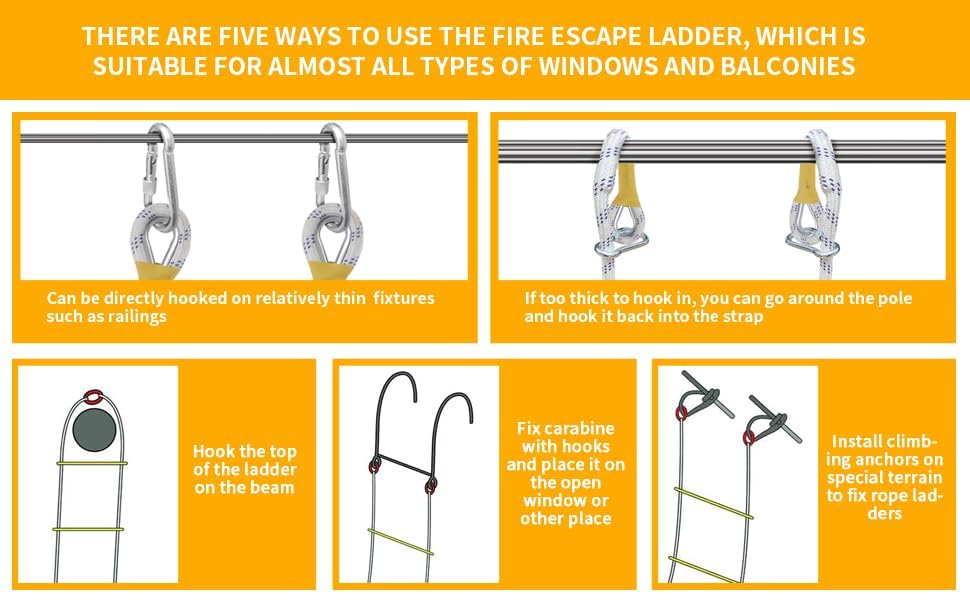 THERE ARE FIVE WAYS TO USE THE FIRE ESCAPE LADDER, WHICH IS SUITABLE FOR ALMOST ALL TYPES OF WINDOWS AND BALCONIES

Can be directly hooked on relatively thin fixtures such as railings

If too thick to hook in, you can go around the pole and hook it back into the strap

Hook the top of the ladder on the beam

Fix carabine with hooks and place it on the open window or other place

Install climbing anchors on special terrain to fix rope ladders