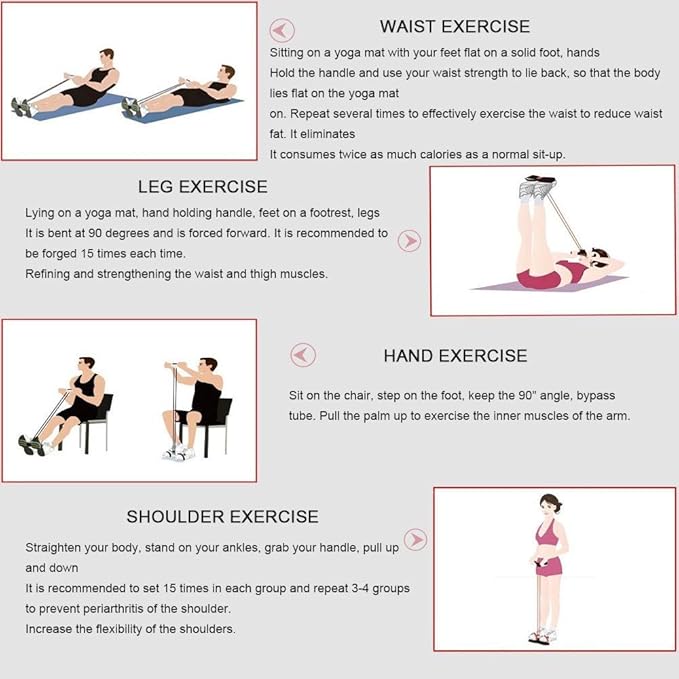 WAIST EXERCISE

Sitting on a yoga mat with your feet flat on a solid foot, hands
Hold the handle and use your waist strength to lie back, so that the body lies flat on the yoga mat
on. Repeat several times to effectively exercise the waist to reduce waist fat. It eliminates
It consumes twice as much calories as a normal sit-up.

LEG EXERCISE

Lying on a yoga mat, hand holding handle, feet on a footrest, legs
It is bent at 90 degrees and is forced forward. It is recommended to be forged 15 times each time.
Refining and strengthening the waist and thigh muscles.

HAND EXERCISE

Sit on the chair, step on the foot, keep the 90" angle, bypass tube. Pull the palm up to exercise the inner muscles of the arm.

SHOULDER EXERCISE

Straighten your body, stand on your ankles, grab your handle, pull up and down
It is recommended to set 15 times in each group and repeat 3-4 groups to prevent periarthritis of the shoulder.
Increase the flexibility of the shoulders.