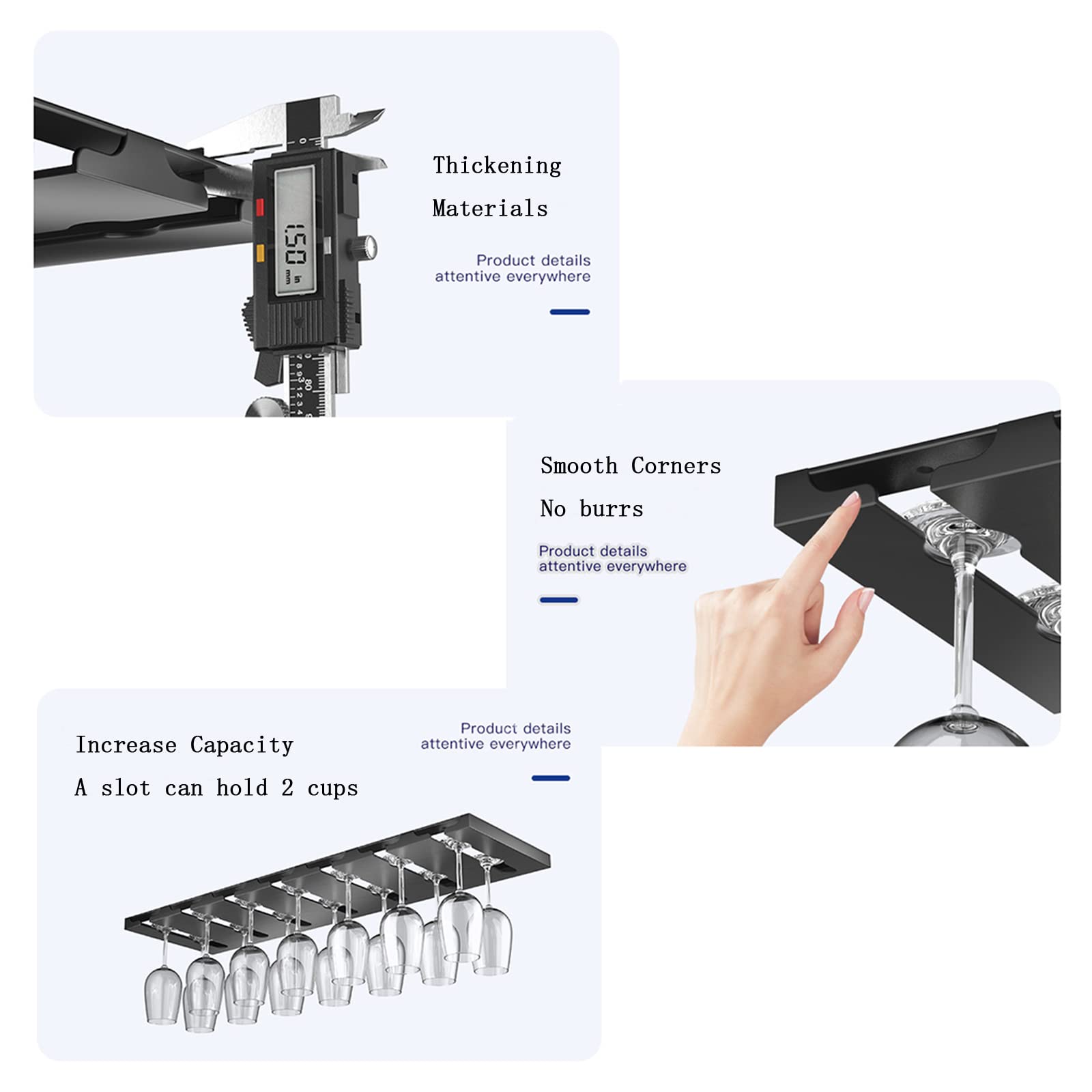 1.50 in mm

Thickening

Materials

Product details attentive everywhere

Smooth Corners

No burrs

Product details attentive everywhere

Increase Capacity

A slot can hold 2 cups

Product details attentive everywhere