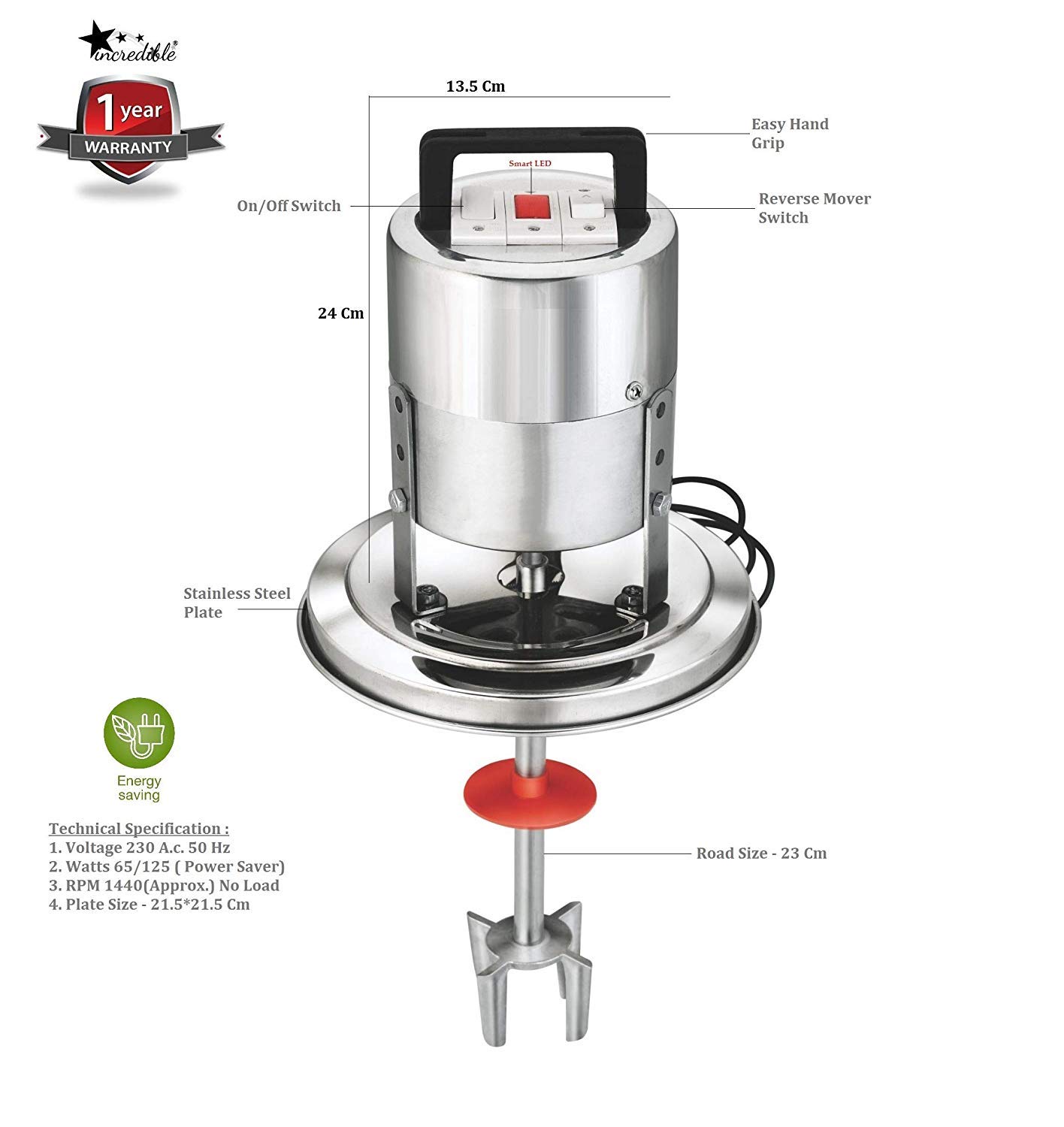 incredible®

1 year
WARRANTY

13.5 Cm

Easy Hand Grip

Smart LED

On/Off Switch

Reverse Mover Switch

24 Cm

Stainless Steel Plate

Energy saving

Technical Specification :
1. Voltage 230 A.c. 50 Hz
2. Watts 65/125 ( Power Saver)
3. RPM 1440(Approx.) No Load
4. Plate Size - 21.5*21.5 Cm

Road Size - 23 Cm