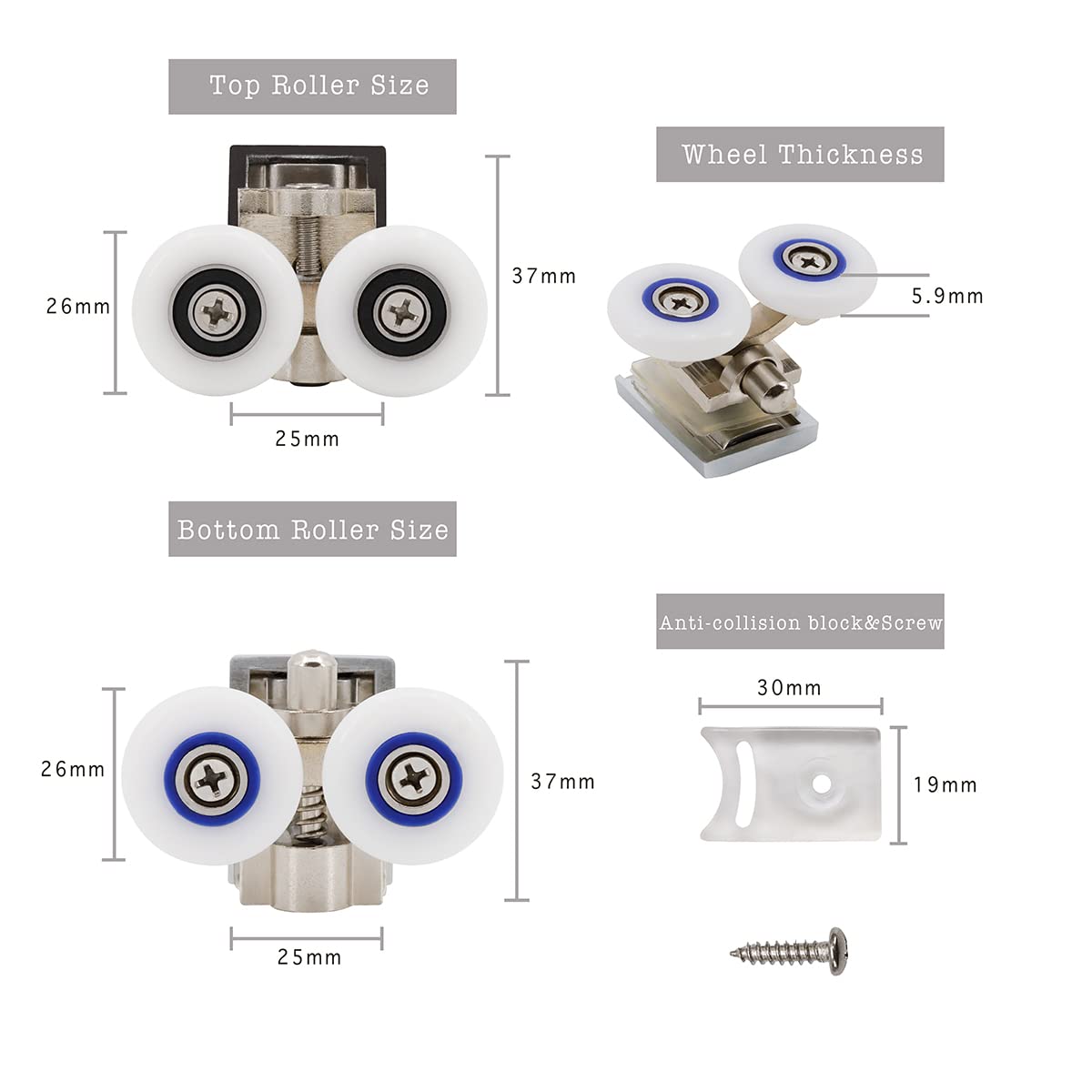 Top Roller Size

26mm

37mm

25mm

Wheel Thickness

5.9mm

Bottom Roller Size

26mm

37mm

25mm

Anti-collision block&Screw

30mm

19mm