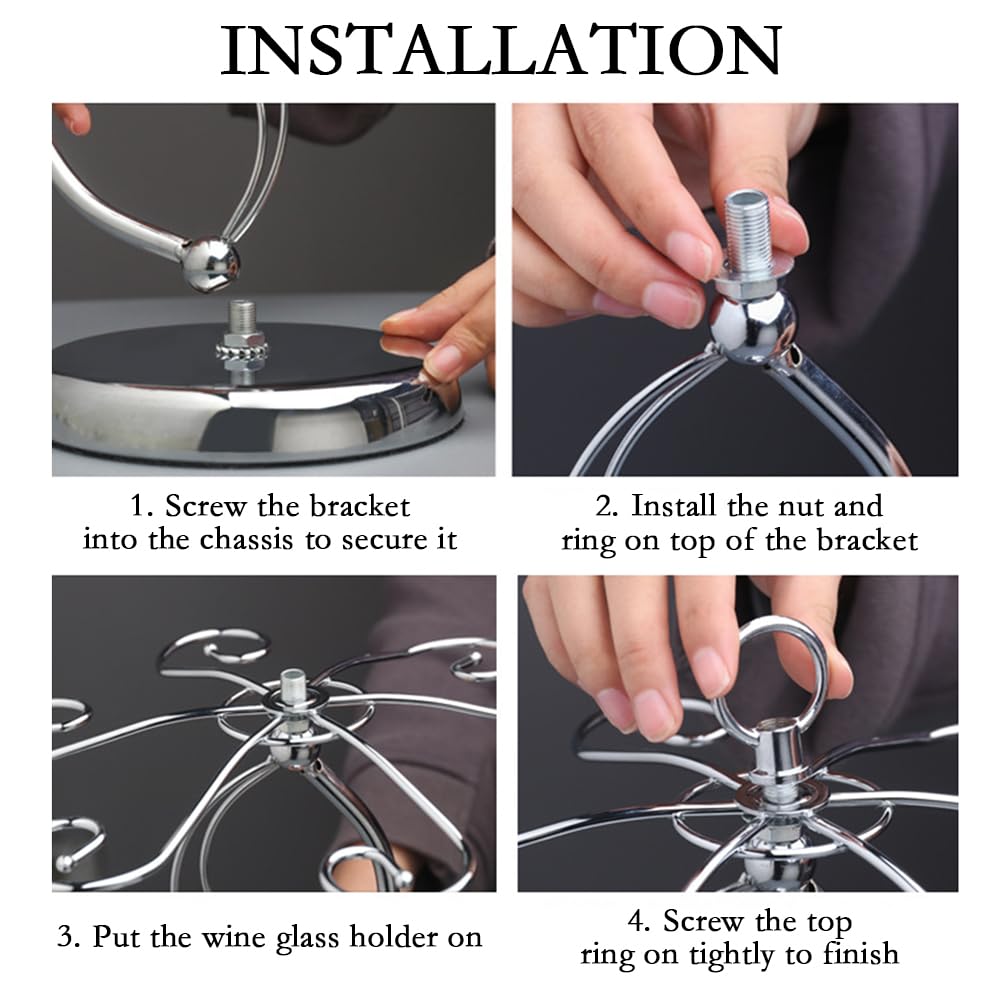 INSTALLATION

1. Screw the bracket into the chassis to secure it

2. Install the nut and ring on top of the bracket

3. Put the wine glass holder on

4. Screw the top ring on tightly to finish