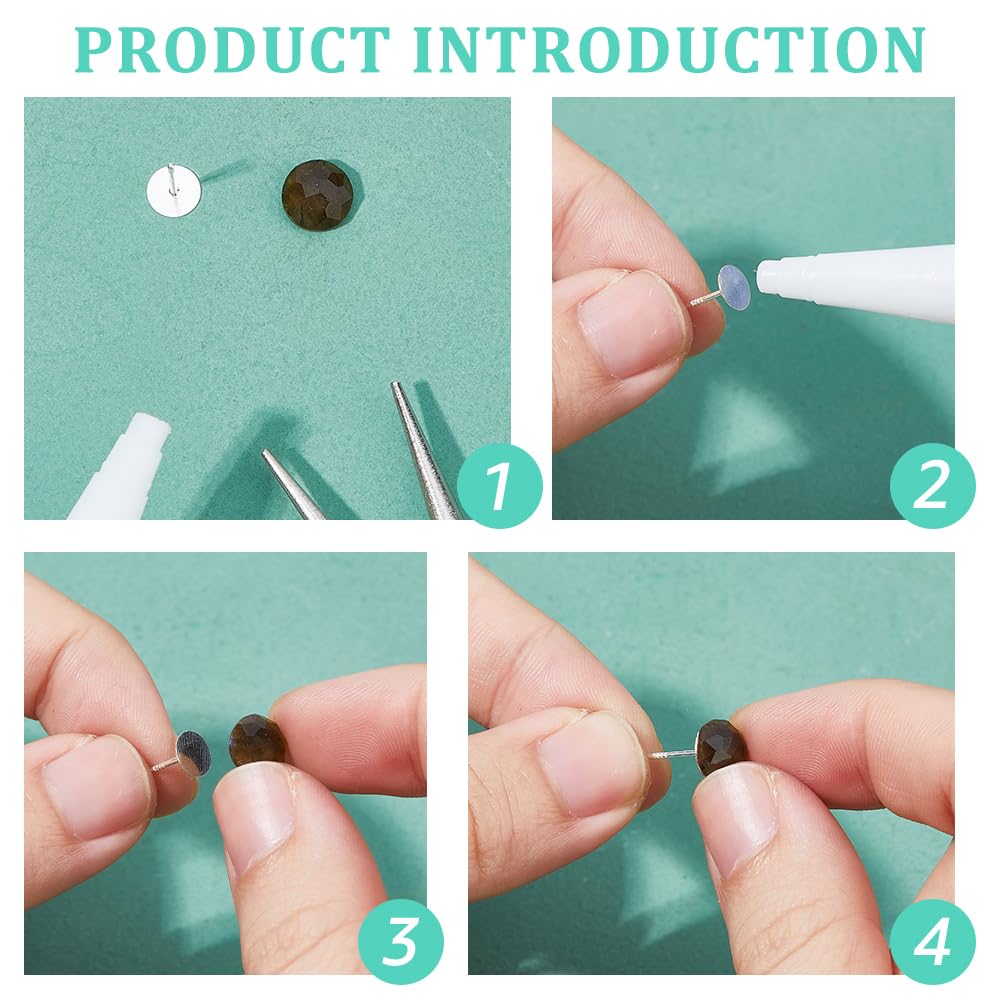 PRODUCT INTRODUCTION

1

2

3

4