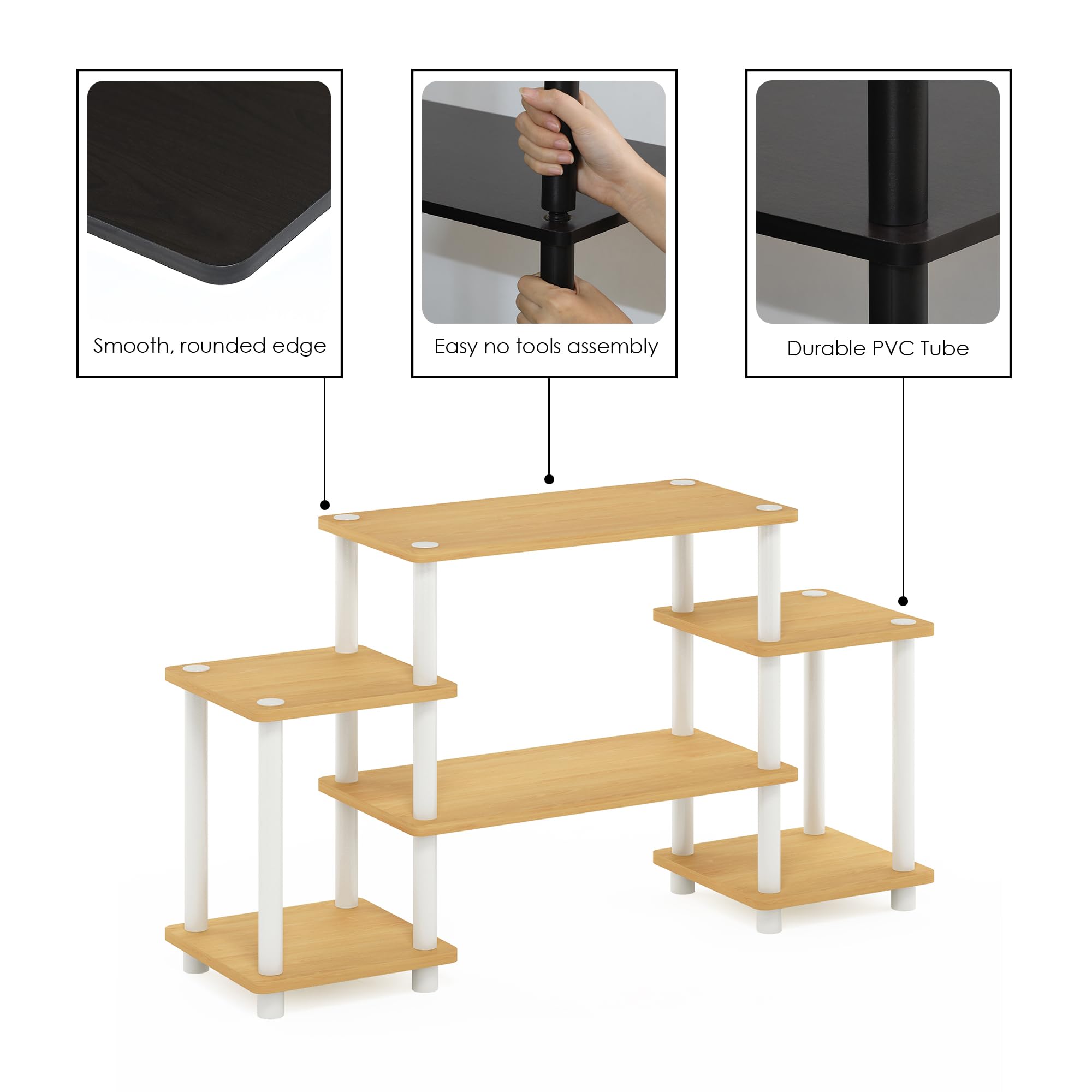 Smooth, rounded edge

Easy no tools assembly

Durable PVC Tube