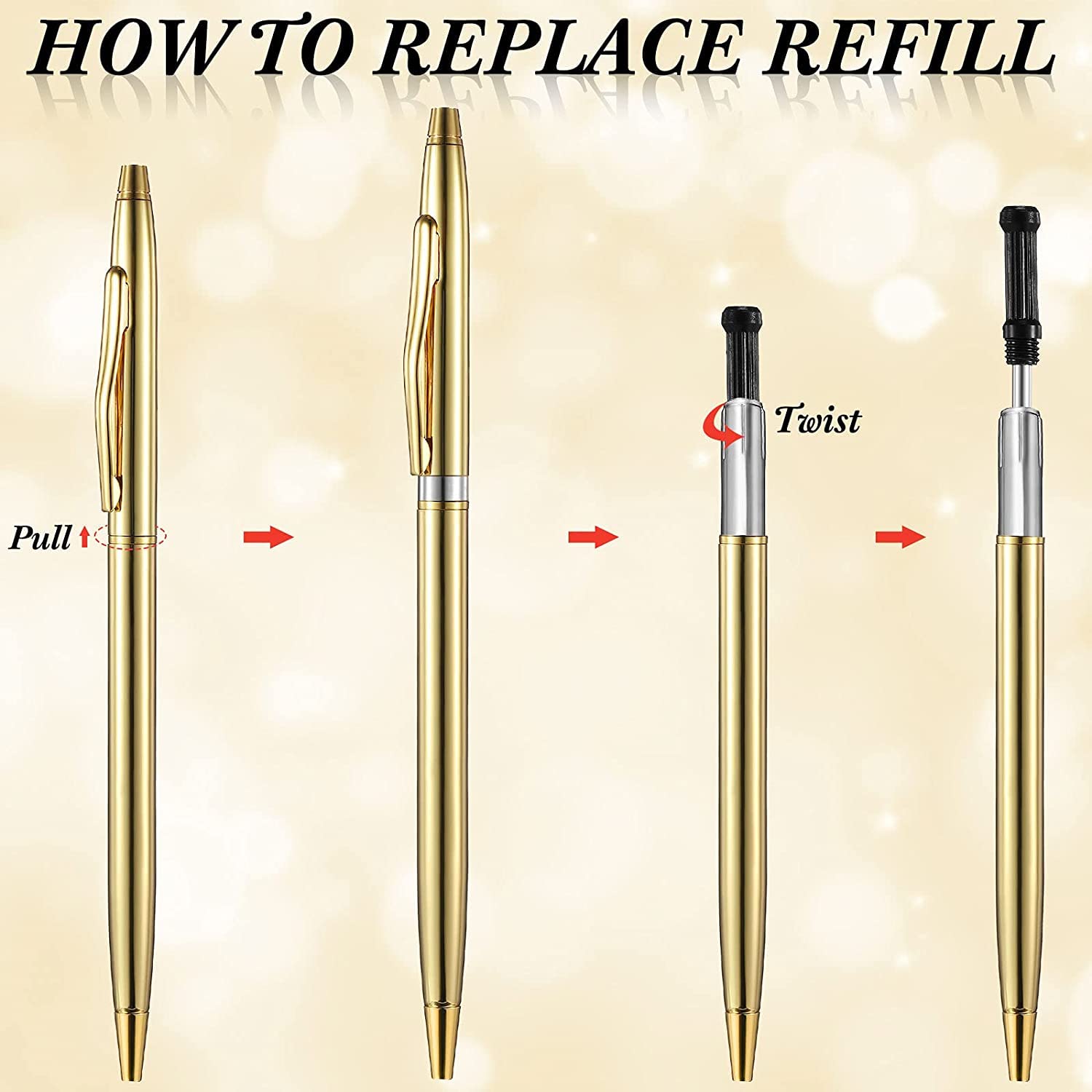 HOW TO REPLACE REFILL

Pull

Twist