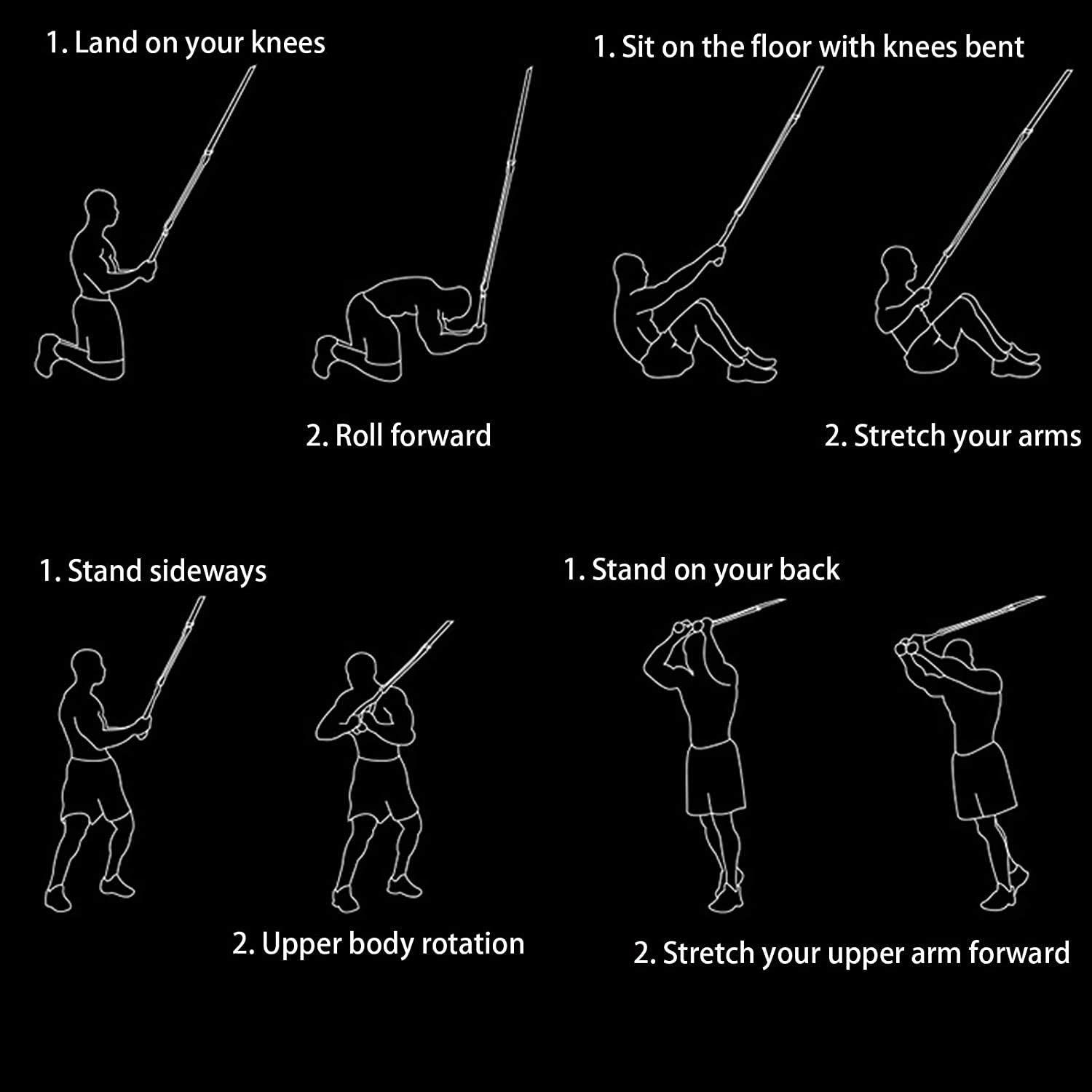 1. Land on your knees

2. Roll forward

1. Sit on the floor with knees bent

2. Stretch your arms

1. Stand sideways

2. Upper body rotation

1. Stand on your back

2. Stretch your upper arm forward