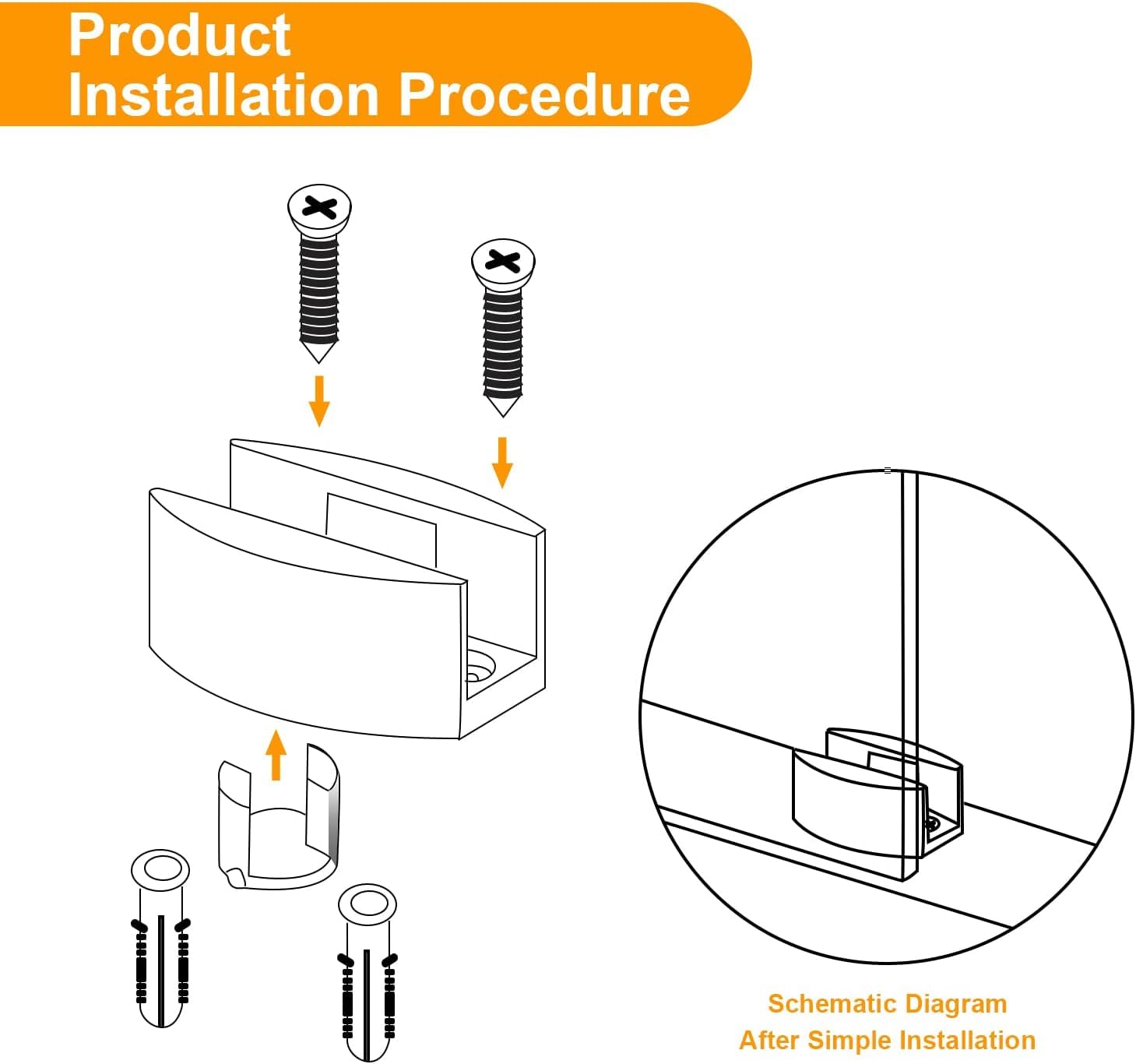 Product
Installation Procedure

Schematic Diagram
After Simple Installation