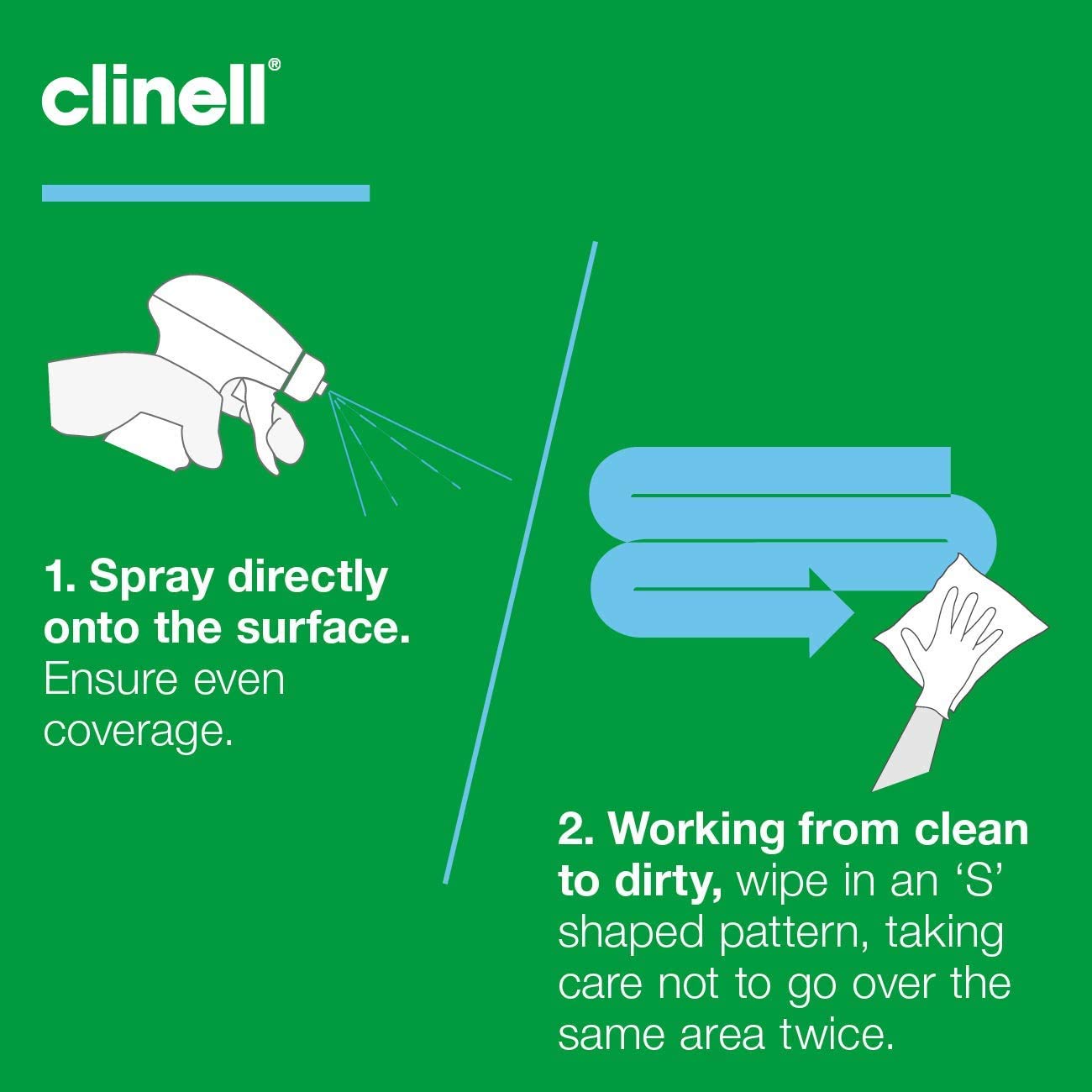 clinell®

1. Spray directly onto the surface. Ensure even coverage.

2. Working from clean to dirty, wipe in an ‘S’ shaped pattern, taking care not to go over the same area twice.