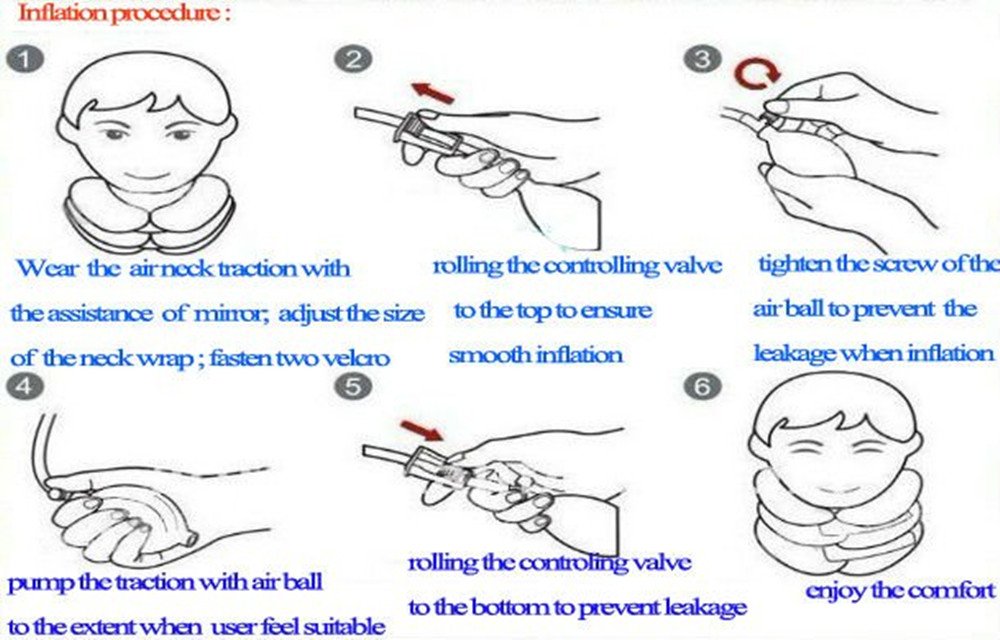 Inflation procedure :

1

Wear the air neck traction with the assistance of mirror; adjust the size of the neck wrap ; fasten two velcro

2

rolling the controlling valve to the top to ensure smooth inflation

3

tighten the screw of the air ball to prevent the leakage when inflation

4

pump the traction with air ball to the extent when user feel suitable

5

rolling the controling valve to the bottom to prevent leakage

6

enjoy the comfort