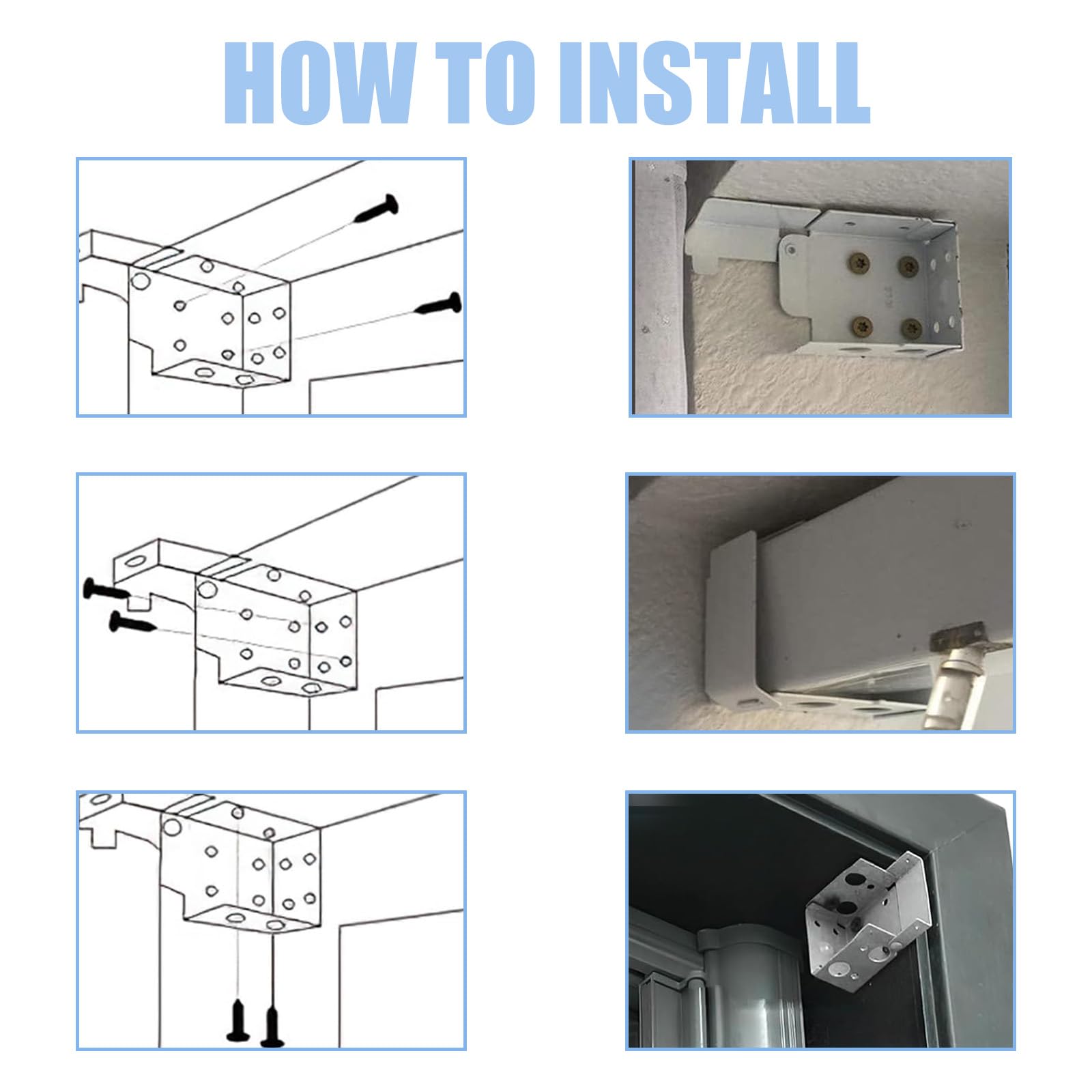 HOW TO INSTALL