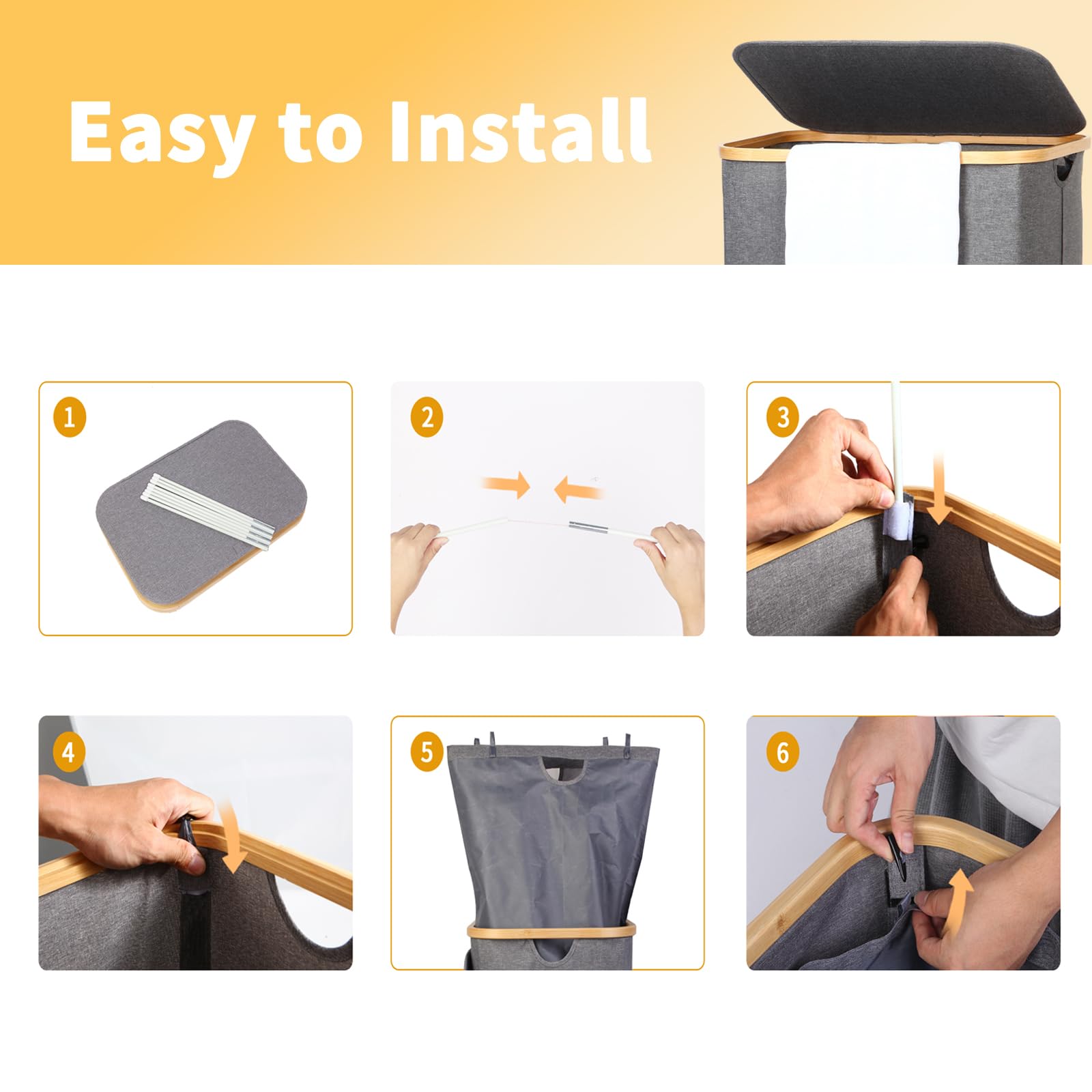 Easy to Install

1

2

3

4

5

6