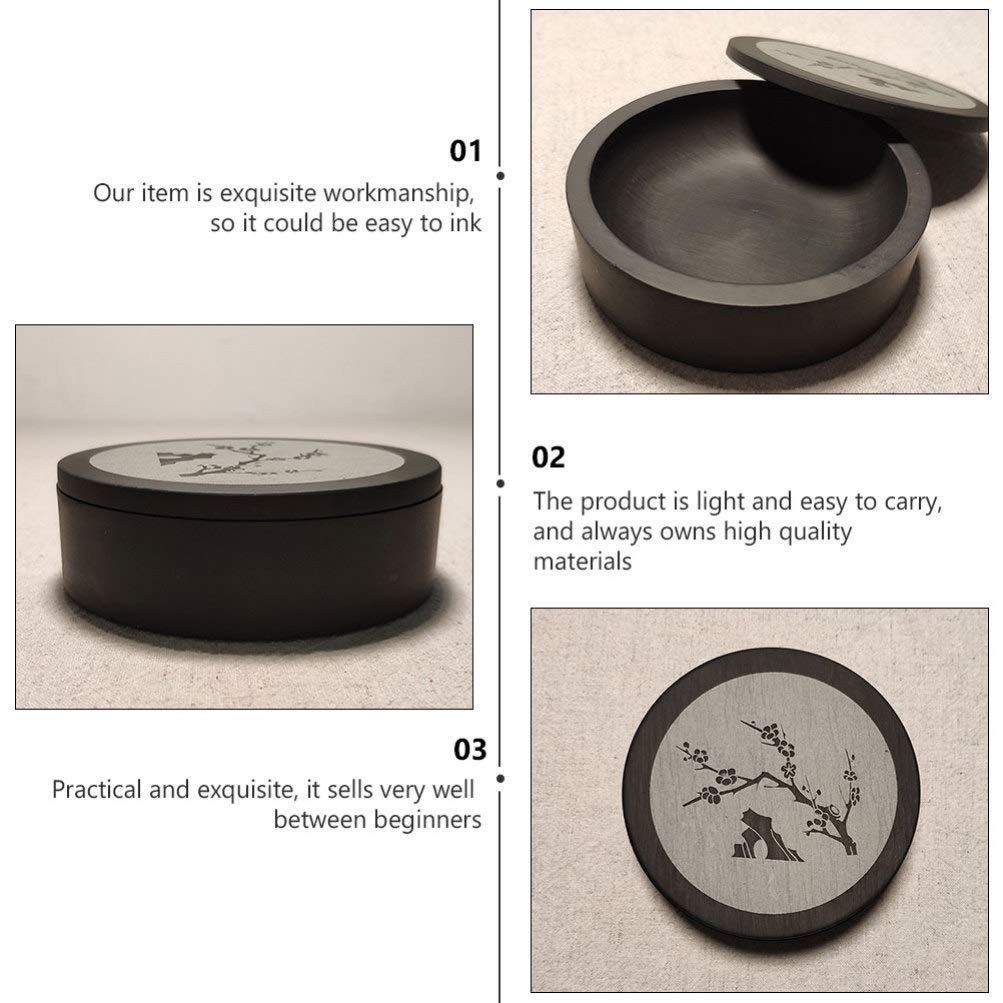 01
Our item is exquisite workmanship, so it could be easy to ink

02
The product is light and easy to carry, and always owns high quality materials

03
Practical and exquisite, it sells very well between beginners