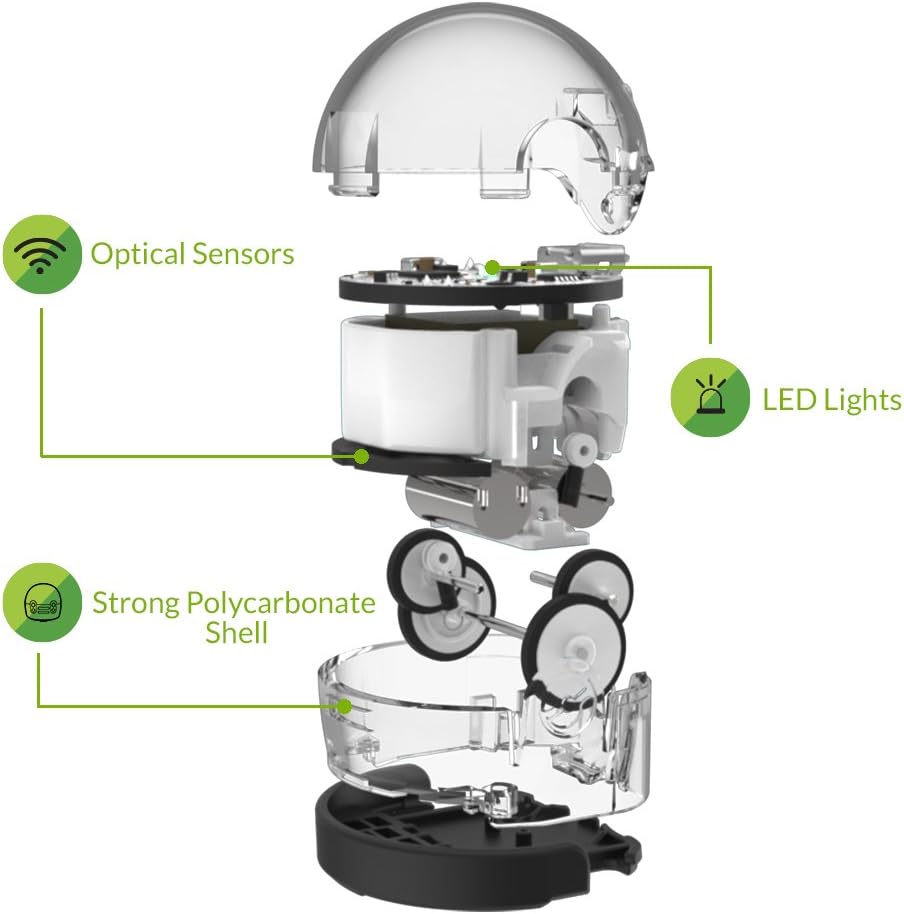 Optical Sensors

LED Lights

Strong Polycarbonate Shell