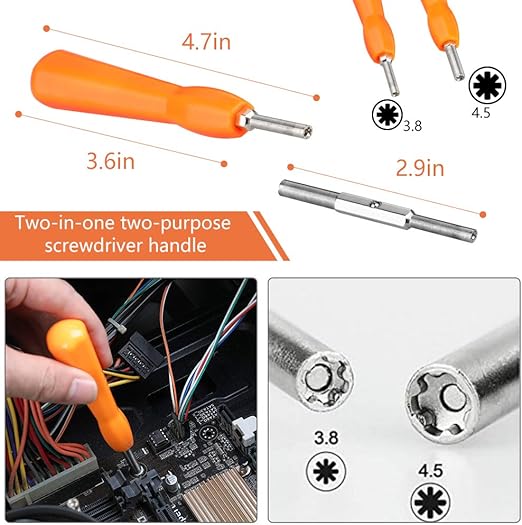 4.7in

3.8

4.5

3.6in

2.9in

Two-in-one two-purpose screwdriver handle

3.8

4.5